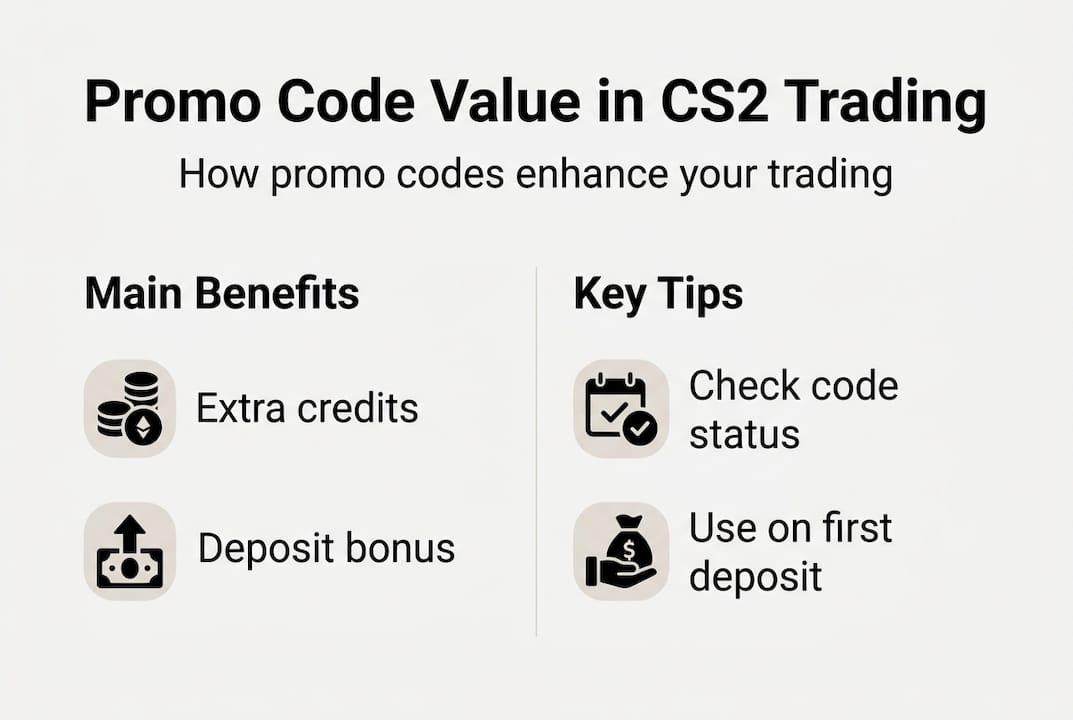 Promo Code Value in CS2 Trading

How promo codes enhance your trading

Main Benefits

Extra credits

Deposit bonus

Key Tips

Check code status

Use on first deposit