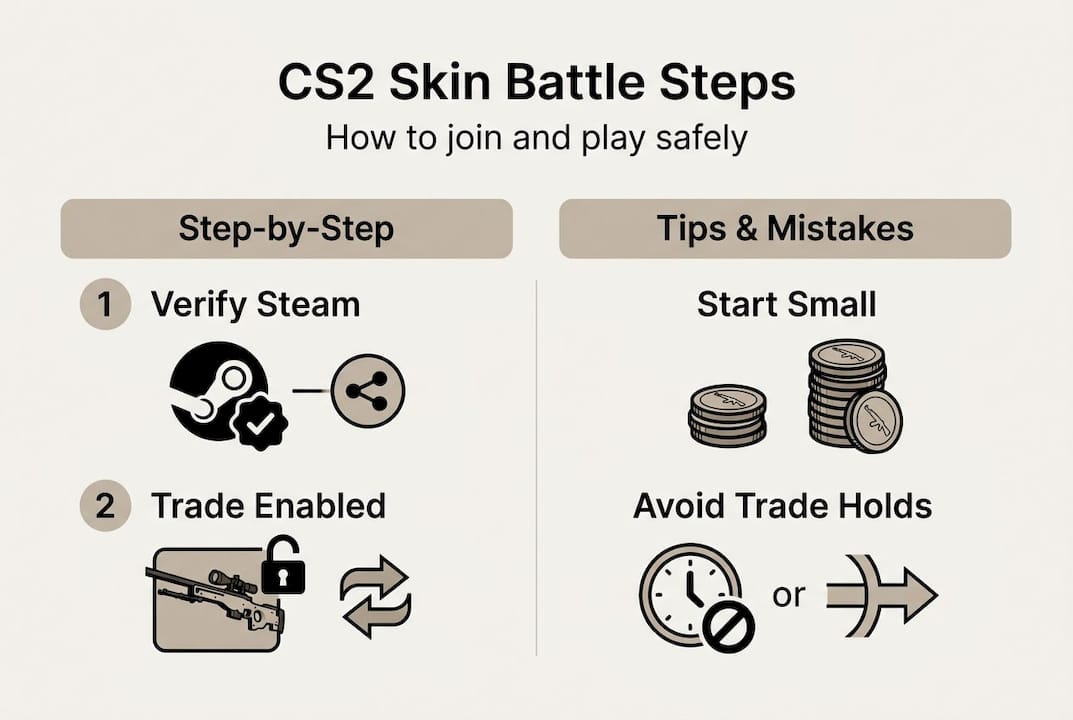 CS2 Skin Battle Steps
How to join and play safely

Step-by-Step

1 Verify Steam

2 Trade Enabled

Tips & Mistakes

Start Small

Avoid Trade Holds

or