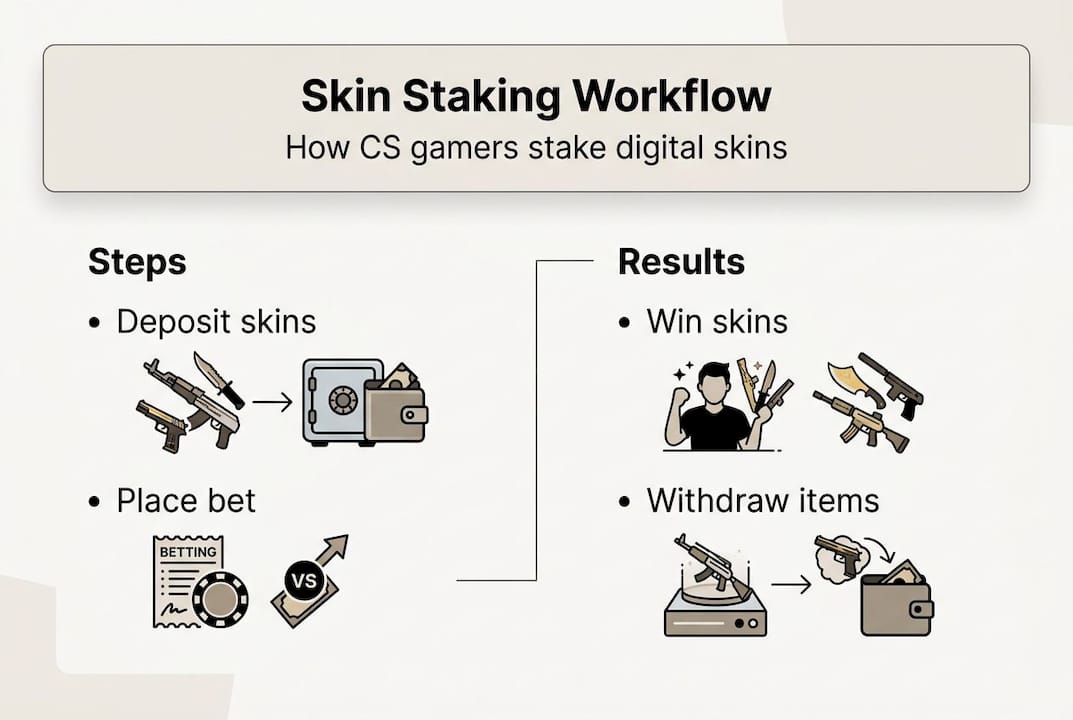 Skin Staking Workflow
How CS gamers stake digital skins

Steps

• Deposit skins

• Place bet

BETTING

VS

Results

• Win skins

• Withdraw items