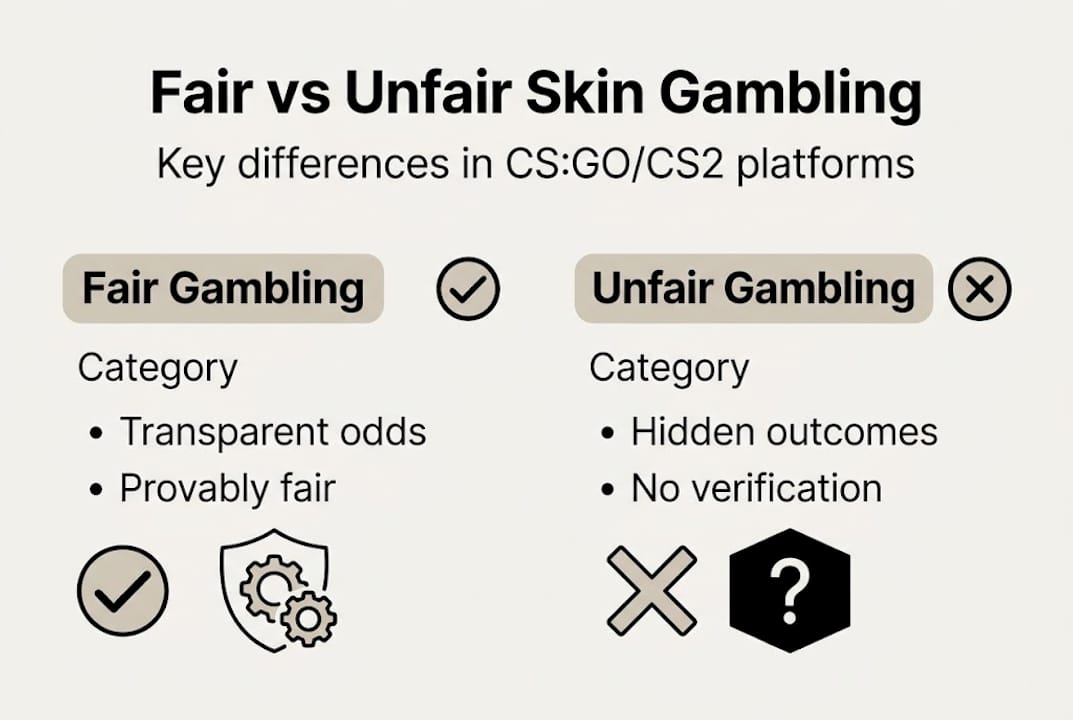 Fair vs Unfair Skin Gambling

Key differences in CS:GO/CS2 platforms

Fair Gambling

Category

• Transparent odds
• Provably fair

Unfair Gambling

Category

• Hidden outcomes
• No verification

?