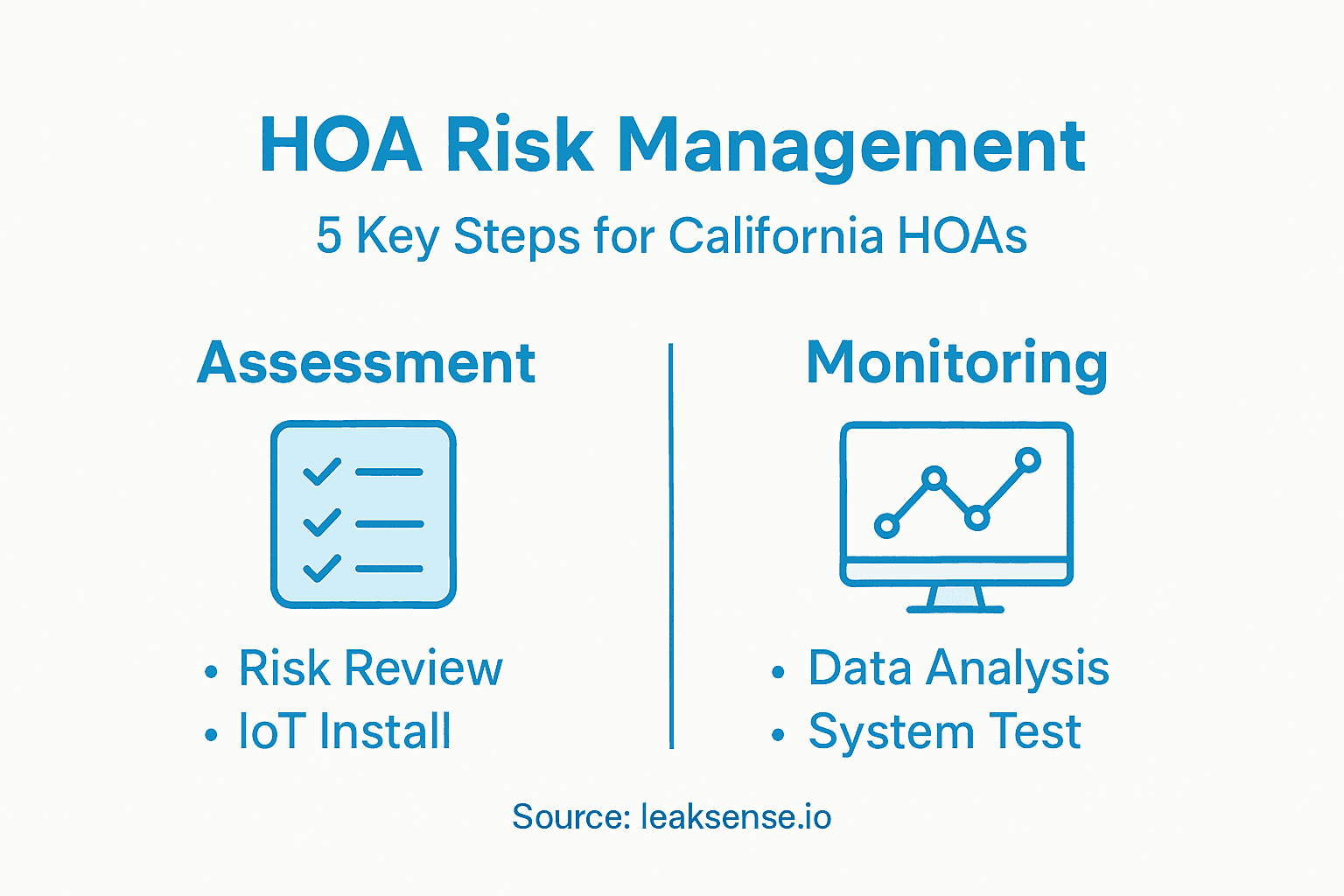 HOA Risk Management

5 Key Steps for California HOAs

Assessment

• Risk Review
• IoT Install

Monitoring

• Data Analysis
• System Test

Source: leaksense.io