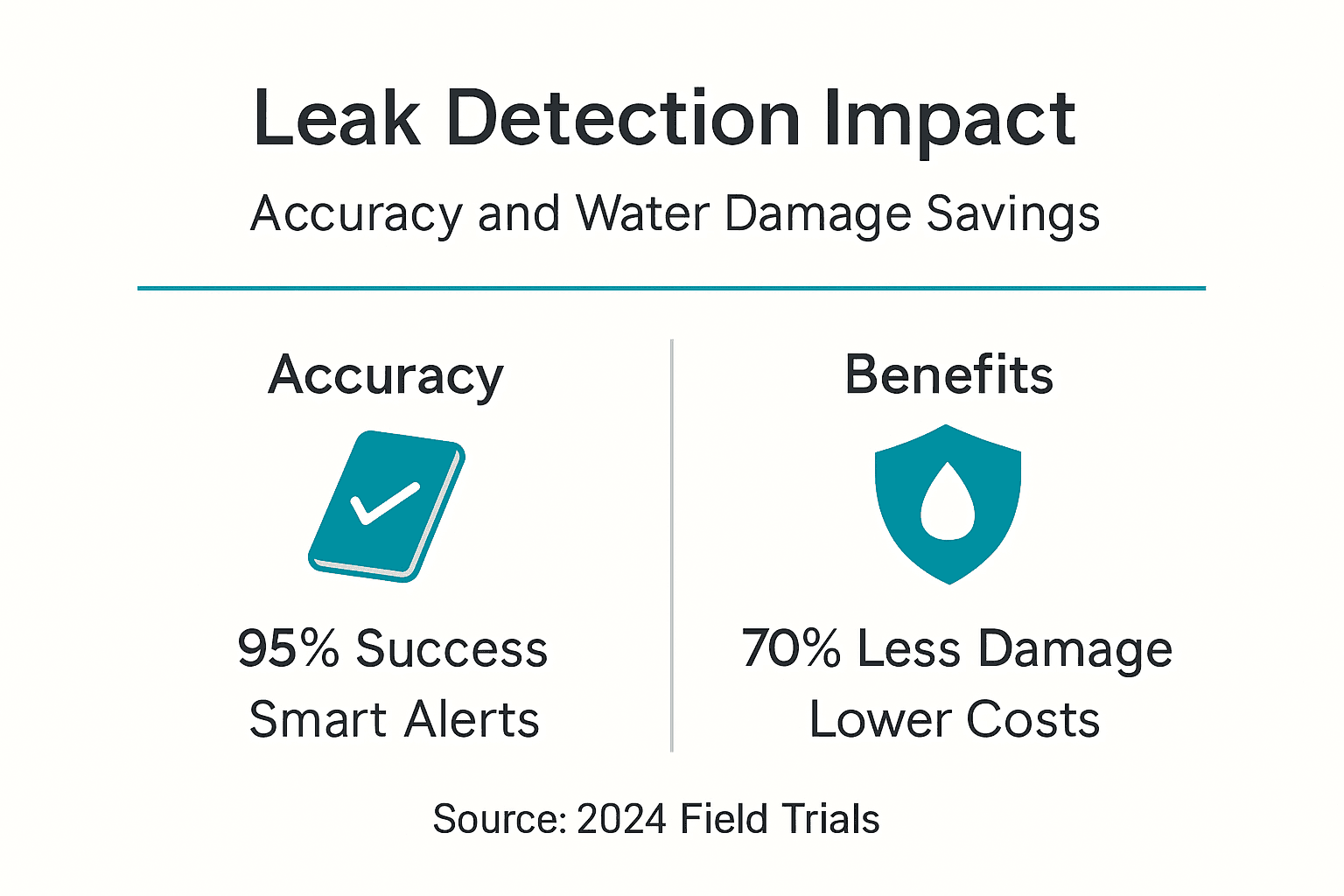 Leak Detection Impact

Accuracy and Water Damage Savings

Accuracy

95% Success
Smart Alerts

Benefits

70% Less Damage
Lower Costs

Source: 2024 Field Trials