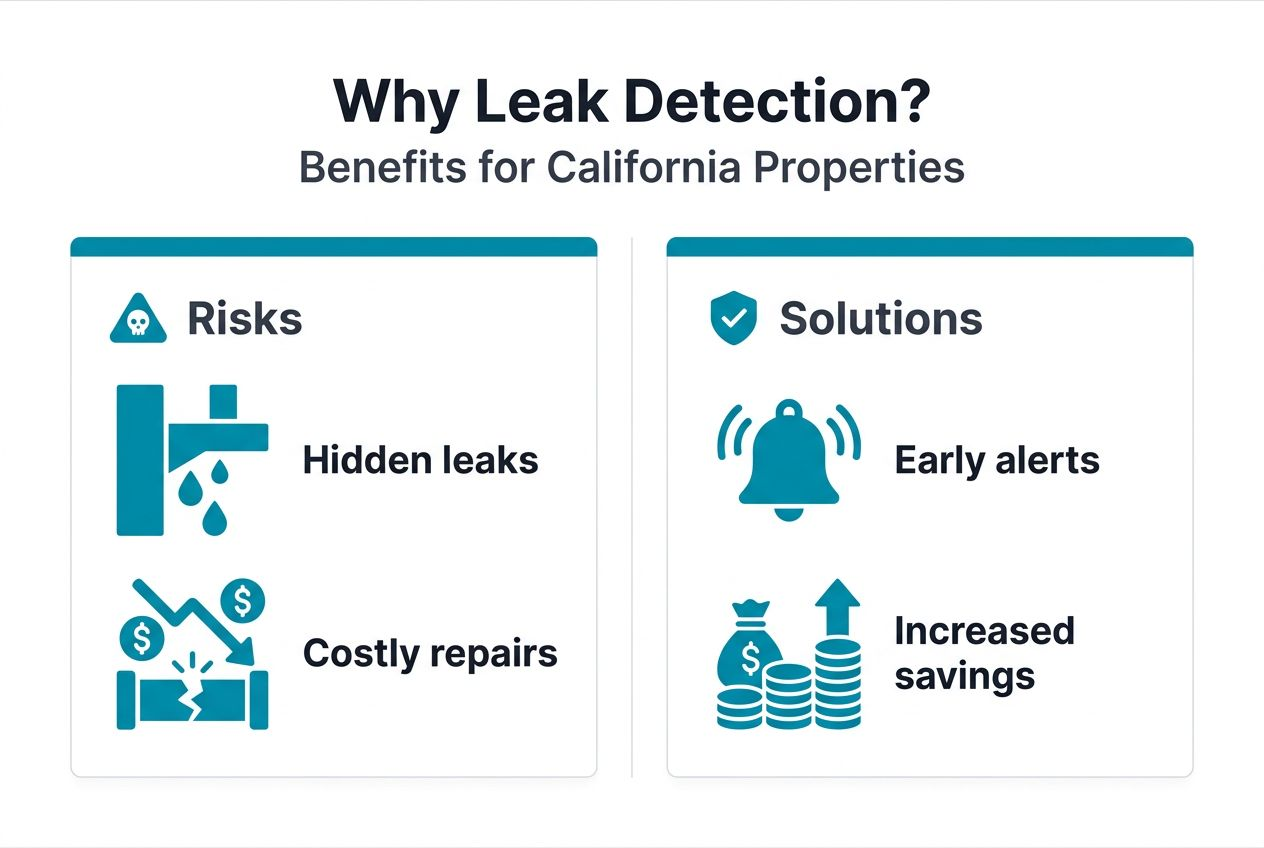 Why Leak Detection?
Benefits for California Properties

Risks

Hidden leaks

Costly repairs

Solutions

Early alerts

Increased savings