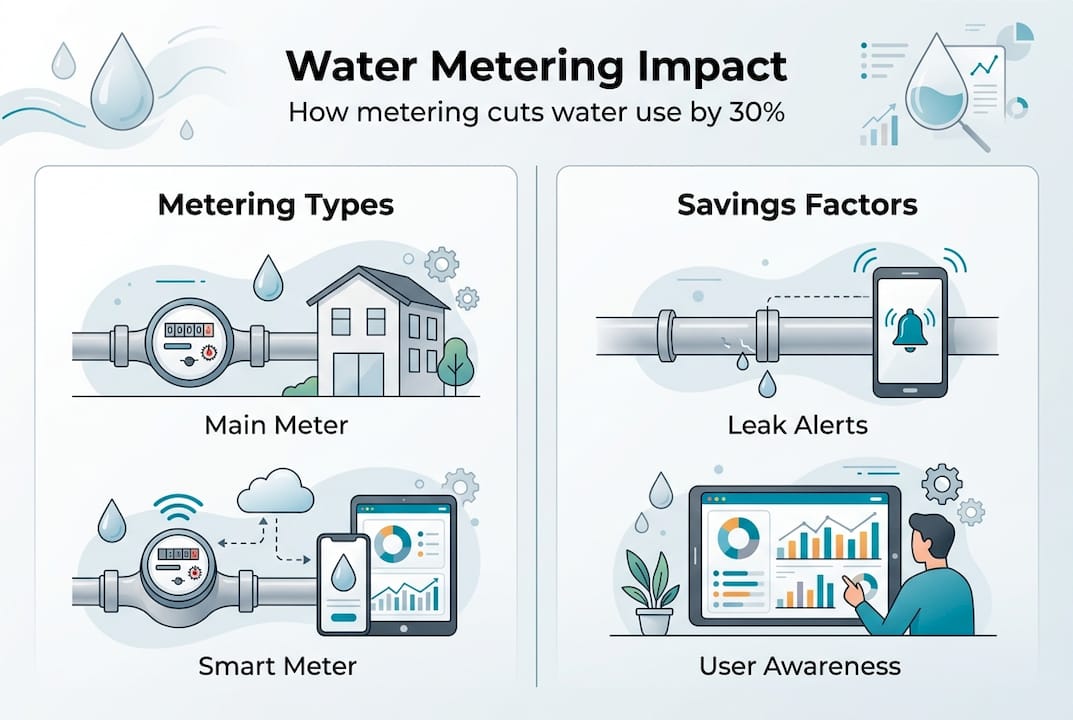 Water Metering Impact

How metering cuts water use by 30%

Metering Types

Main Meter

Smart Meter

Savings Factors

Leak Alerts

User Awareness