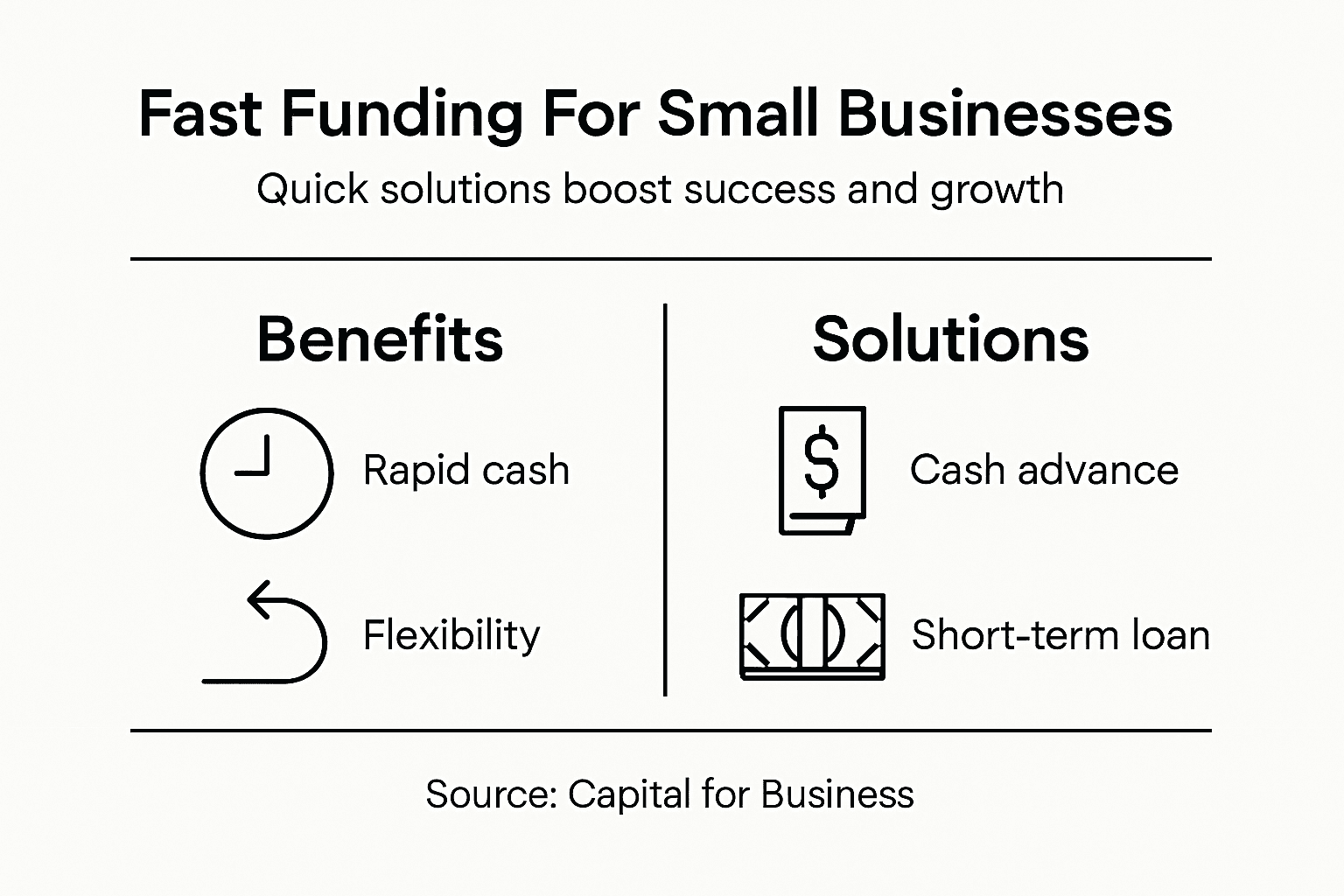 Fast Funding For Small Businesses

Quick solutions boost success and growth

Benefits

Rapid cash

Flexibility

Solutions

$

Cash advance

Short-term loan

Source: Capital for Business