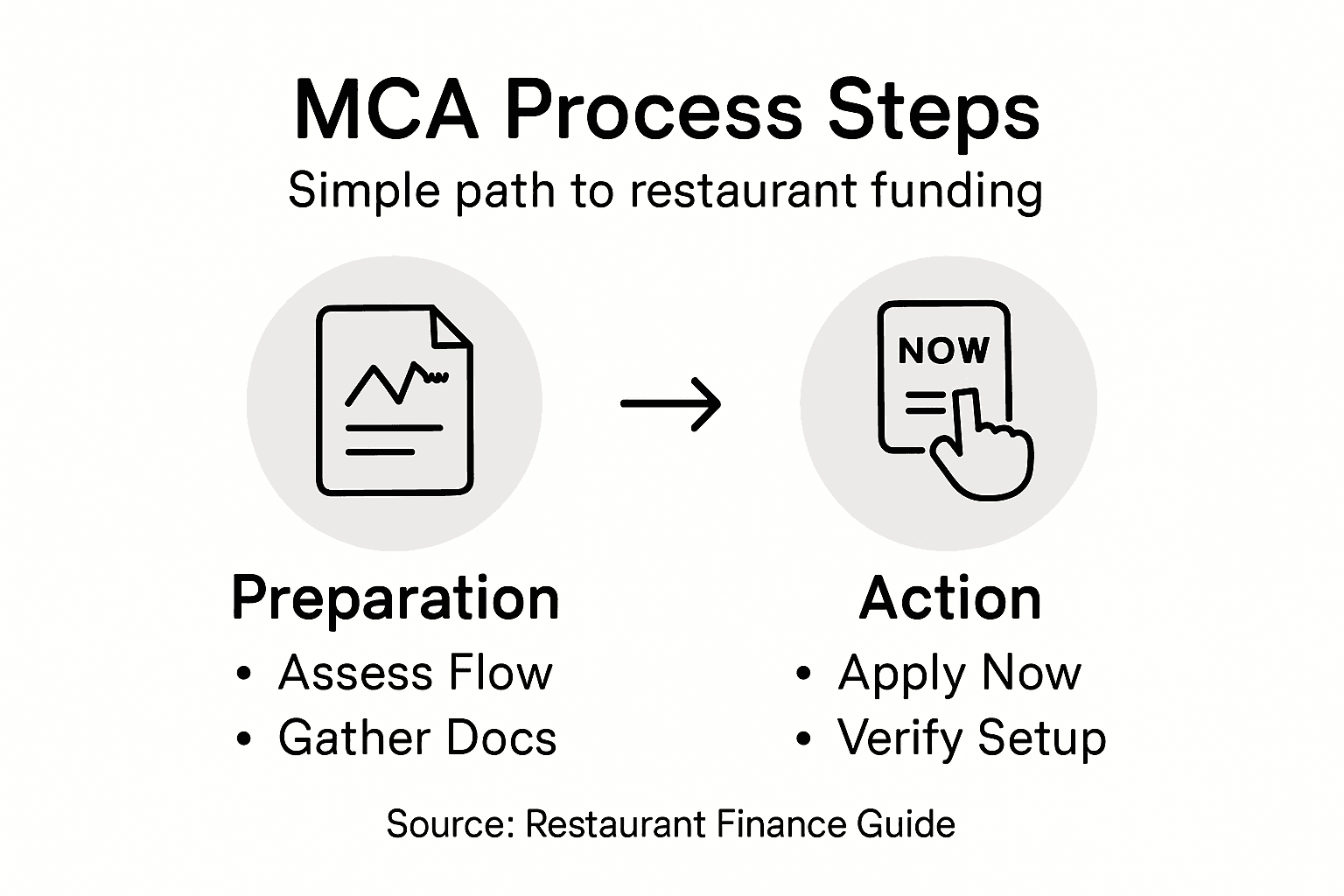 MCA Process Steps

Simple path to restaurant funding

NOW

Preparation
• Assess Flow
• Gather Docs

Action
• Apply Now
• Verify Setup

Source: Restaurant Finance Guide