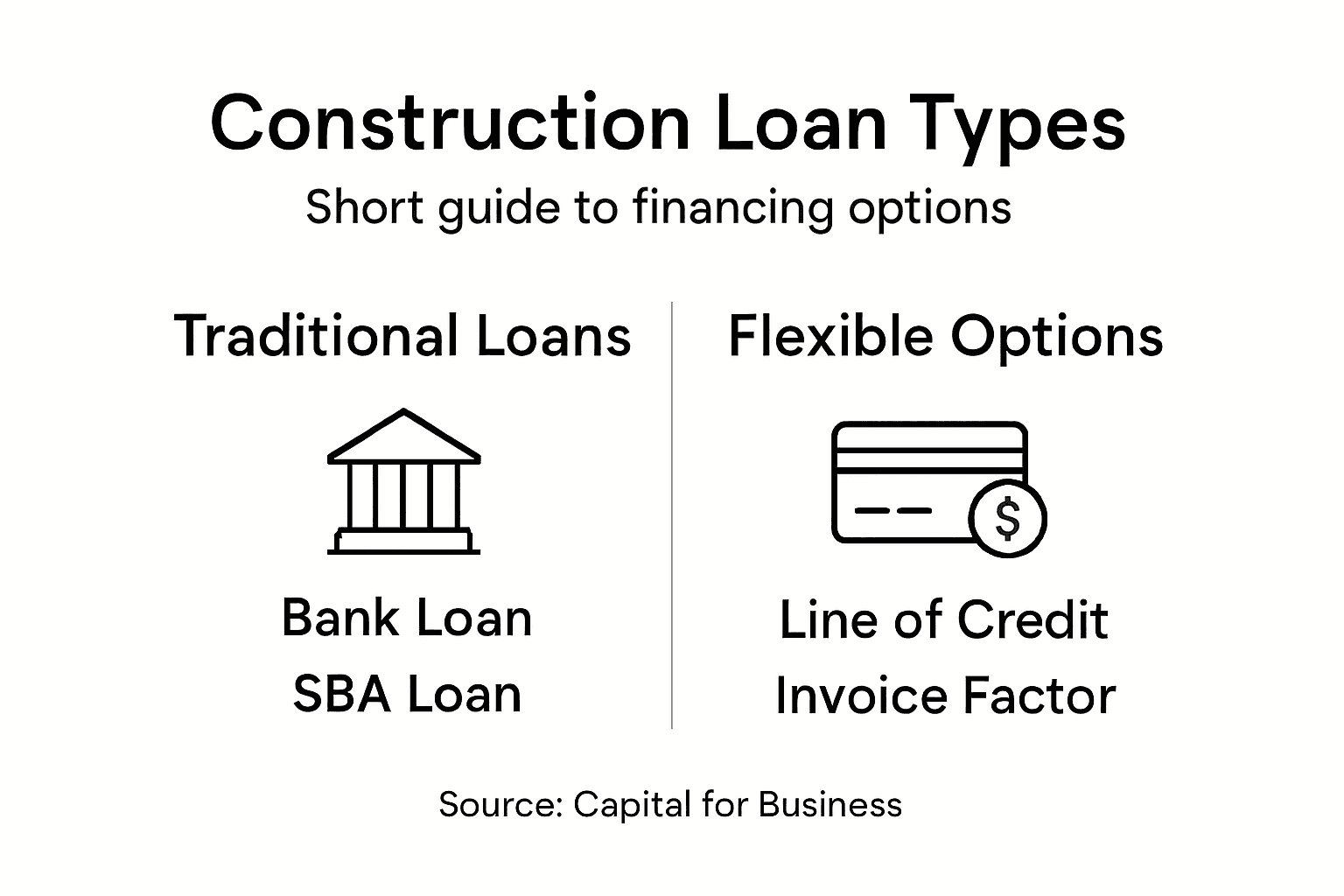 Construction Loan Types

Short guide to financing options

Traditional Loans

Bank Loan
SBA Loan

Flexible Options

$

Line of Credit
Invoice Factor

Source: Capital for Business