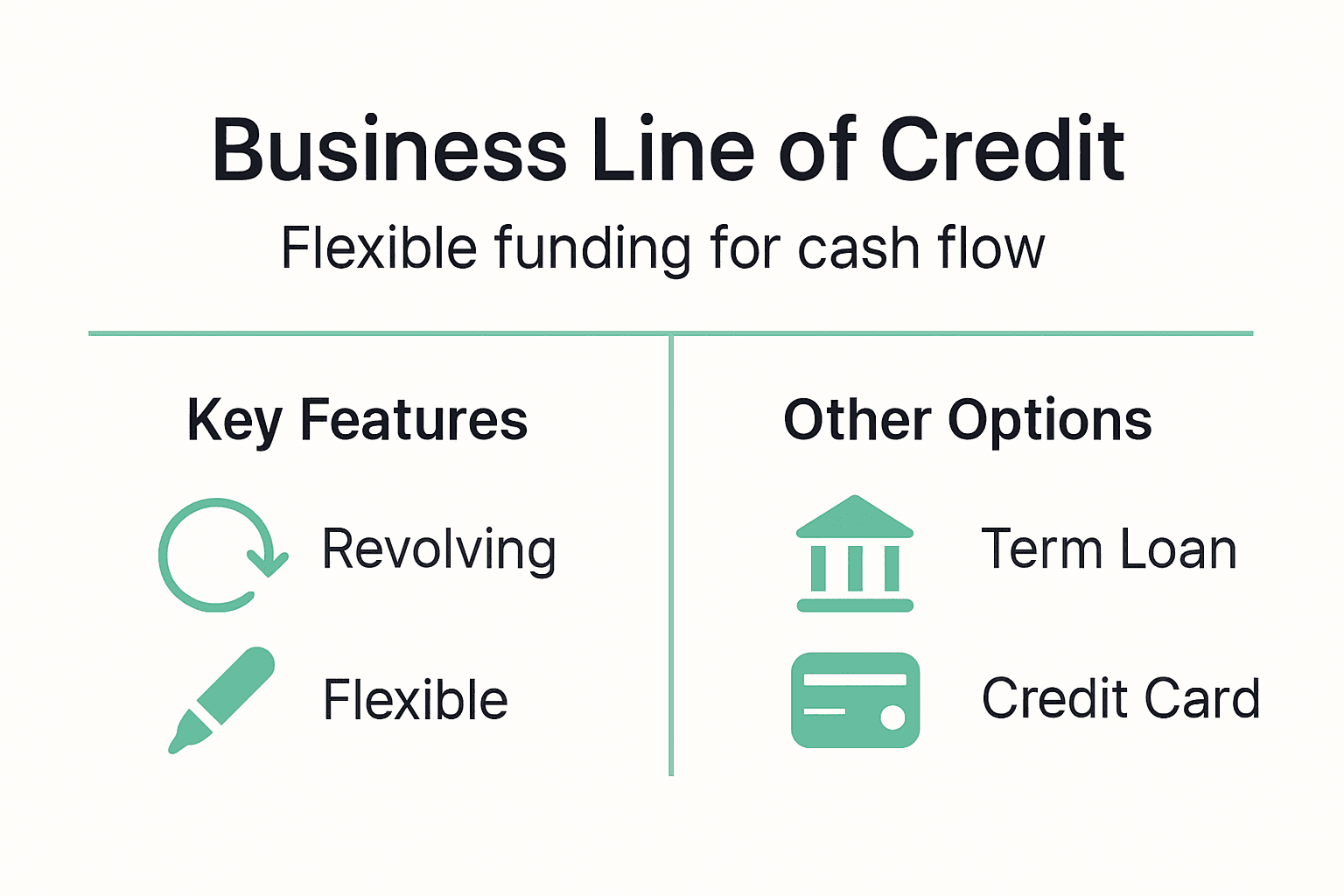 Business Line of Credit

Flexible funding for cash flow

Key Features

Revolving

Flexible

Other Options

Term Loan

Credit Card