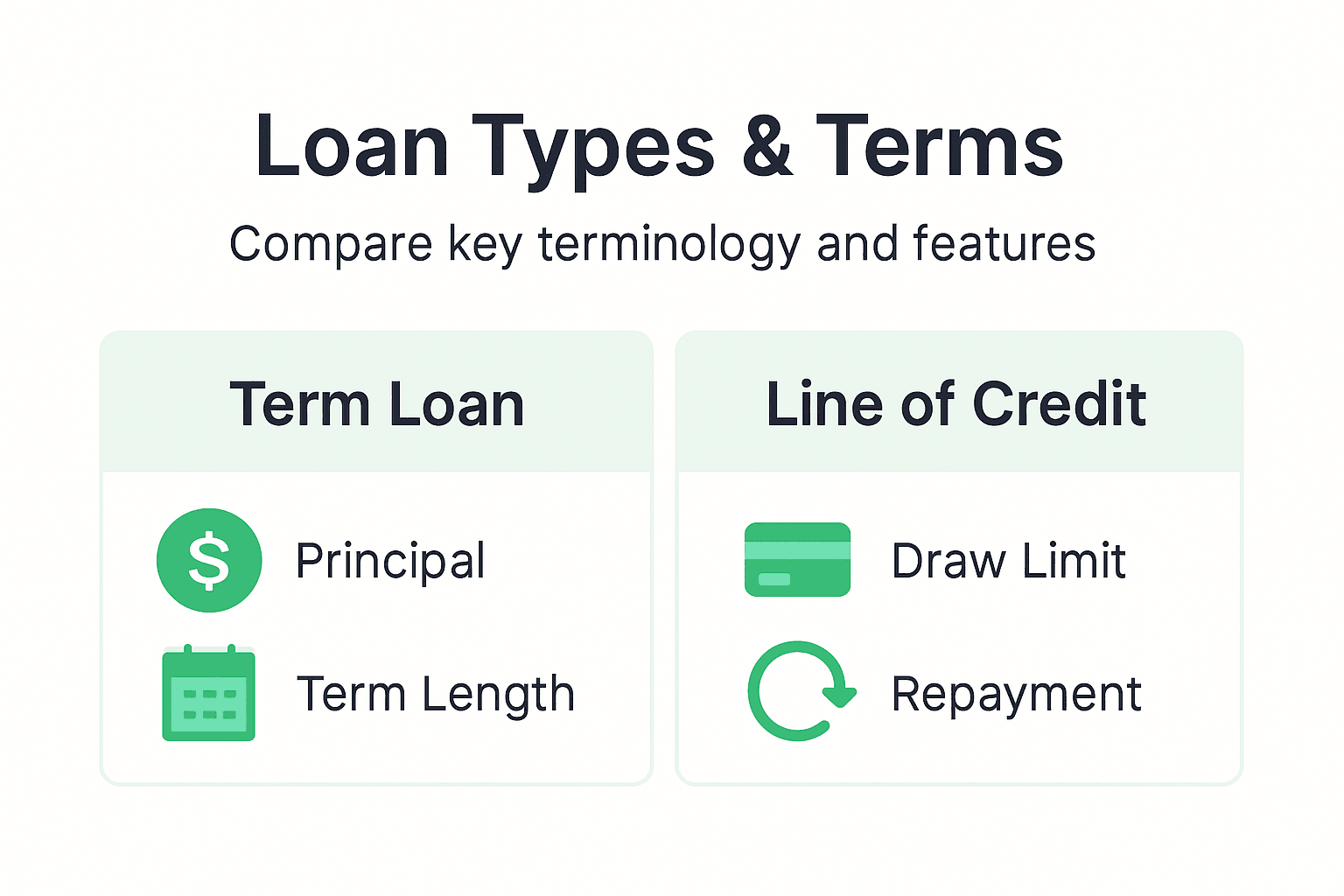 Loan Types & Terms

Compare key terminology and features

Term Loan

$ Principal

Term Length

Line of Credit

Draw Limit

Repayment