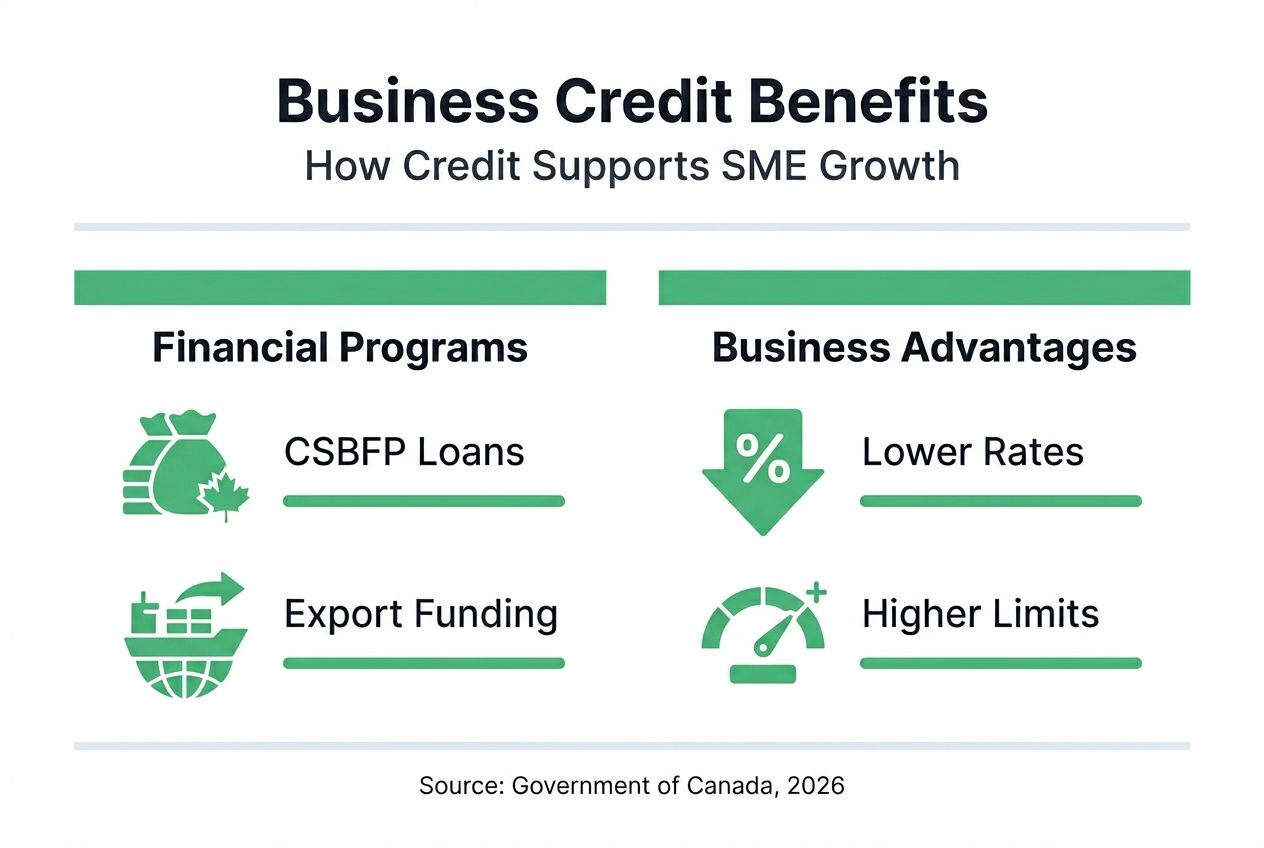 Business Credit Benefits
How Credit Supports SME Growth

Financial Programs

CSBFP Loans

Export Funding

Business Advantages

%

Lower Rates

Higher Limits

Source: Government of Canada, 2026