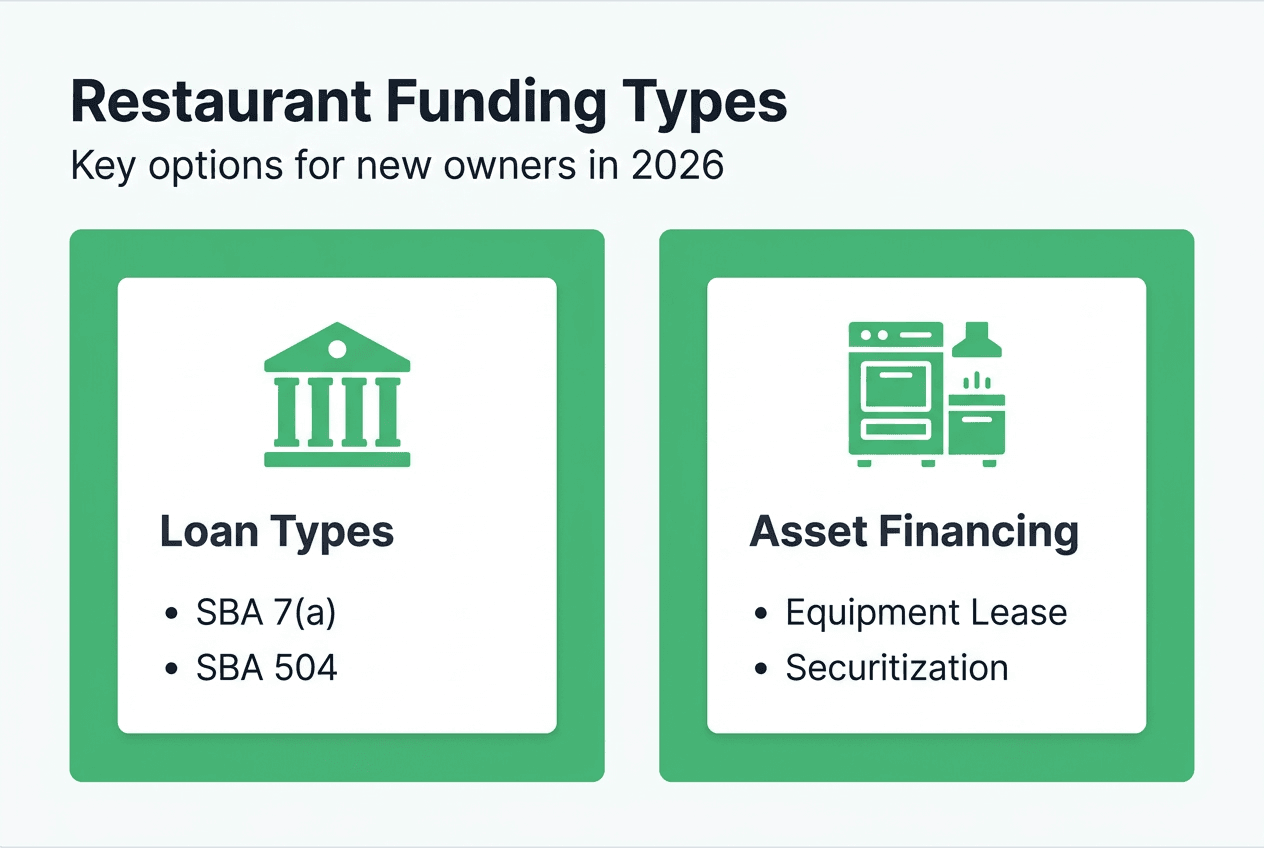 Restaurant Funding Types

Key options for new owners in 2026

Loan Types

• SBA 7(a)
• SBA 504

Asset Financing

• Equipment Lease
• Securitization