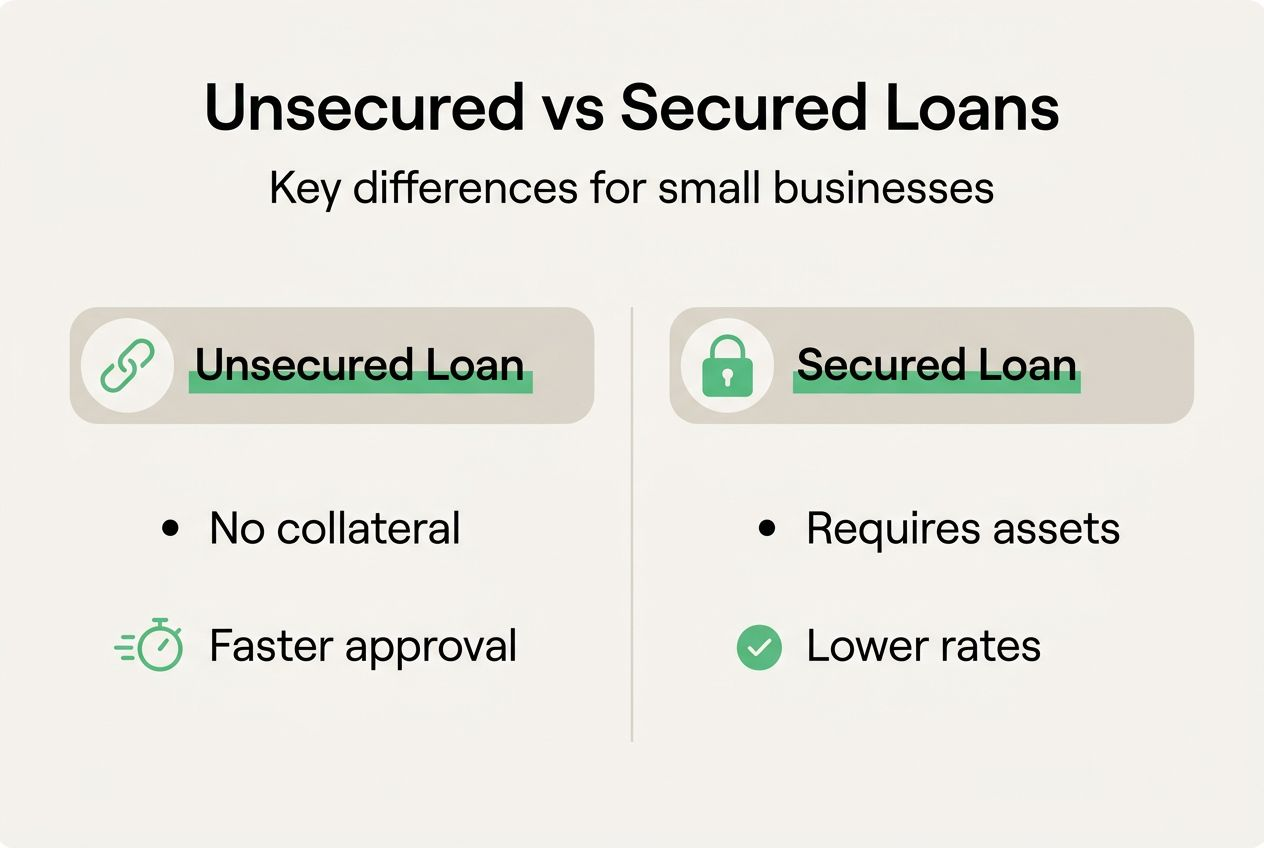 Unsecured vs Secured Loans

Key differences for small businesses

Unsecured Loan

• No collateral

Faster approval

Secured Loan

• Requires assets

Lower rates