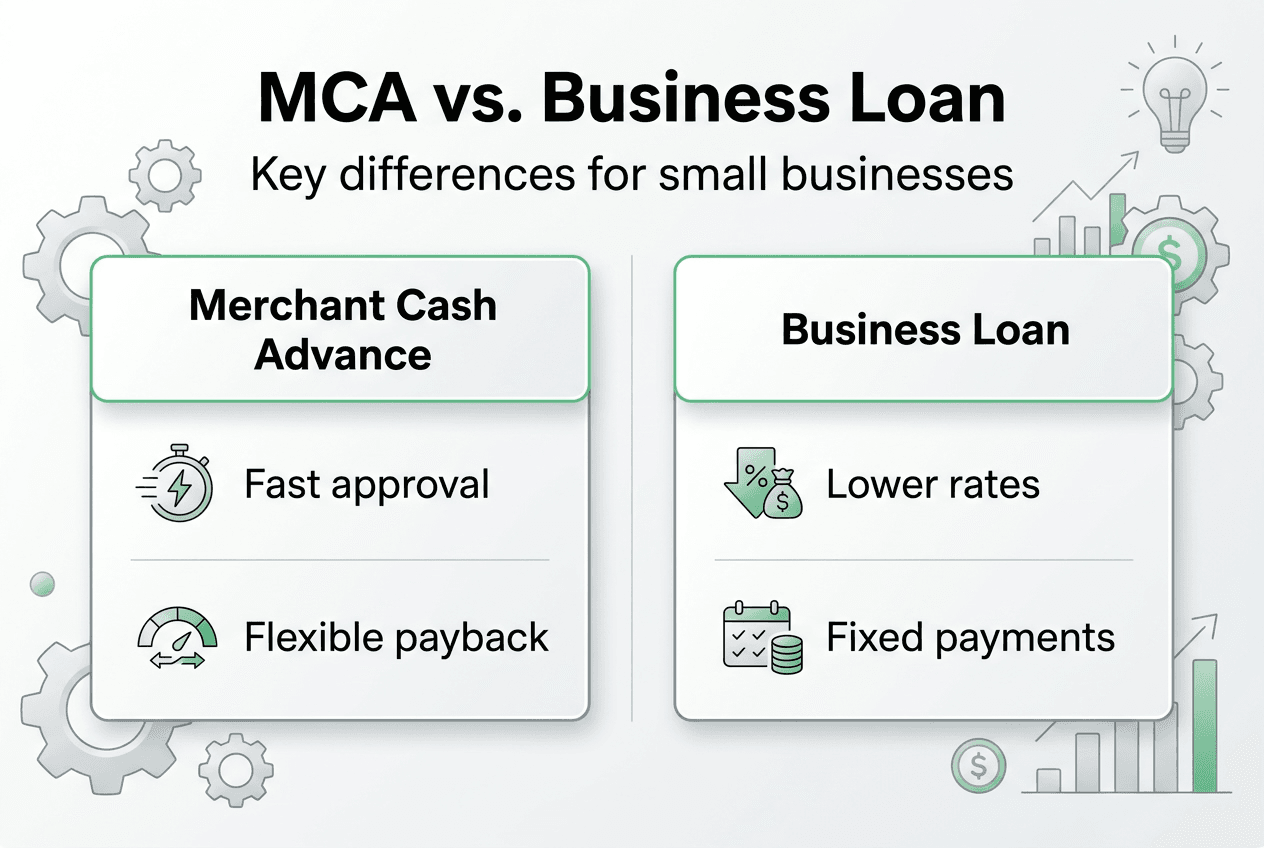 MCA vs. Business Loan

Key differences for small businesses

Merchant Cash Advance

Fast approval

Flexible payback

Business Loan

Lower rates

Fixed payments