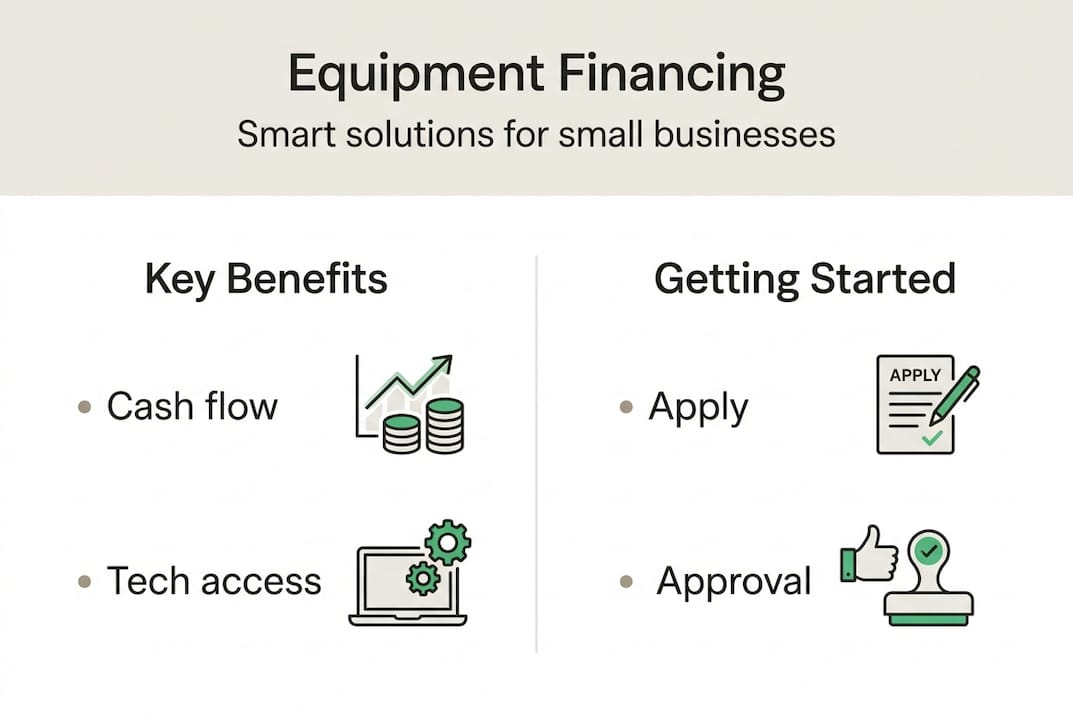 Equipment Financing

Smart solutions for small businesses

Key Benefits

• Cash flow

• Tech access

Getting Started

• Apply

APPLY

• Approval