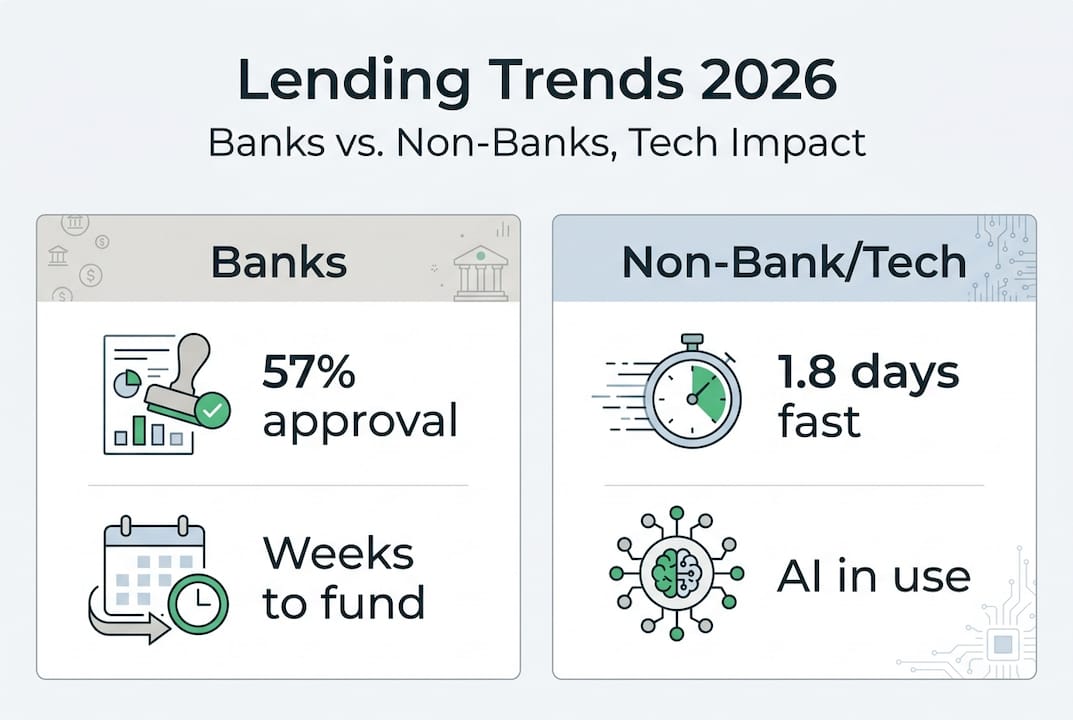 Lending Trends 2026
Banks vs. Non-Banks, Tech Impact

Banks

57% approval

Weeks to fund

Non-Bank/Tech

1.8 days fast

AI in use