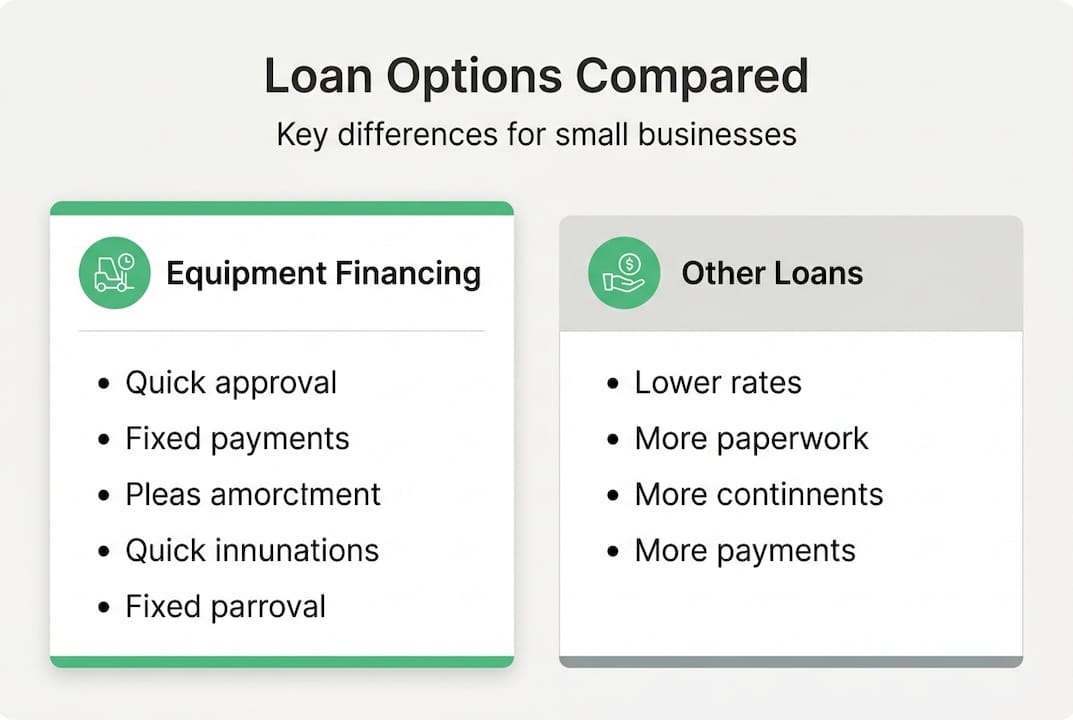 Loan Options Compared

Key differences for small businesses

Equipment Financing

- Quick approval
- Fixed payments
- Pleas amorctment
- Quick innunations
- Fixed parroval

Other Loans

- Lower rates
- More paperwork
- More continnents
- More payments