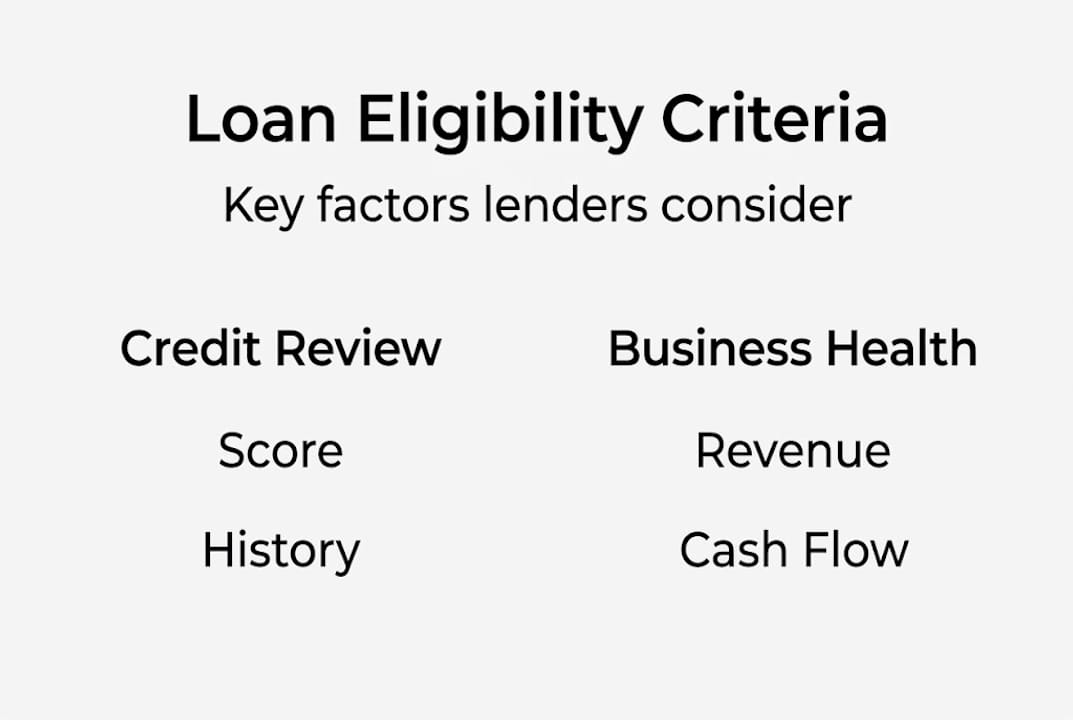 Loan Eligibility Criteria

Key factors lenders consider

Credit Review

Score

History

Business Health

Revenue

Cash Flow