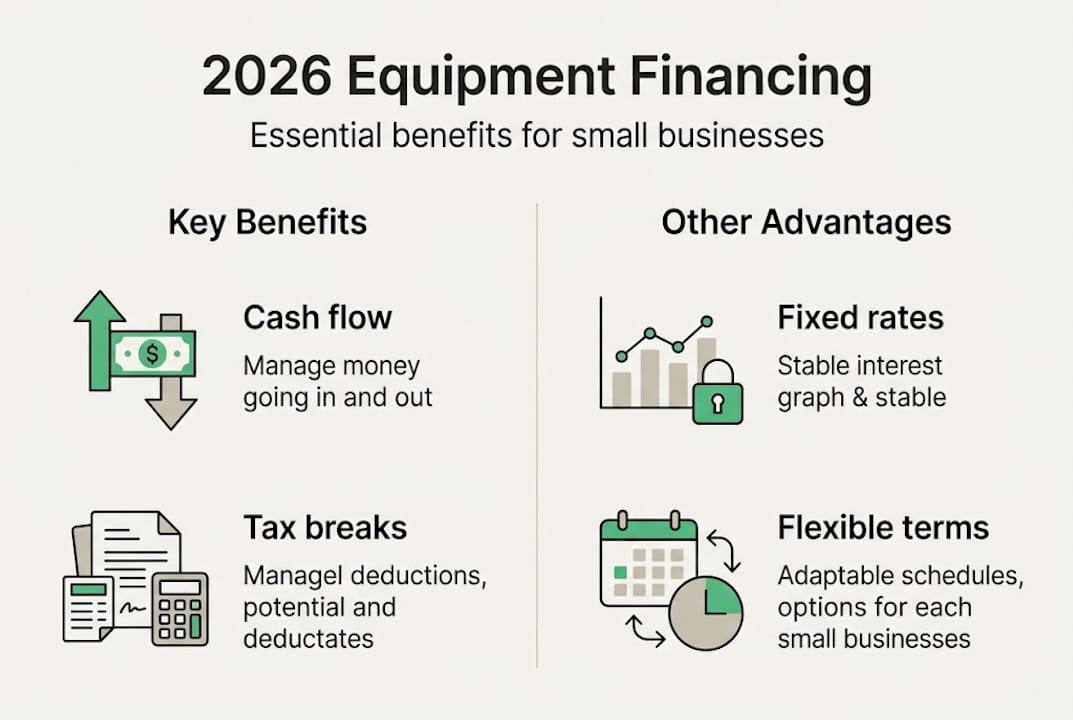 2026 Equipment Financing

Essential benefits for small businesses

Key Benefits

$

Cash flow

Manage money going in and out

Tax breaks

Managel deductions, potential and deductates

Other Advantages

Fixed rates

Stable interest graph & stable

Flexible terms

Adaptable schedules, options for each small businesses