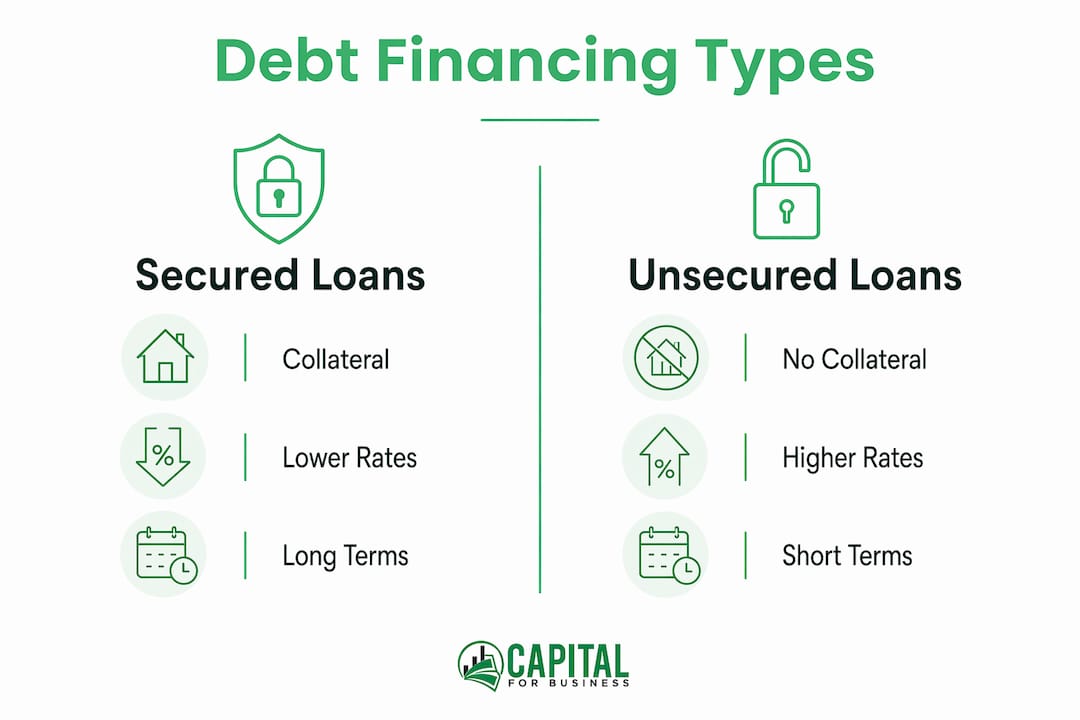 Debt Financing Types

Secured Loans

Collateral

Lower Rates

Long Terms

Unsecured Loans

No Collateral

Higher Rates

Short Terms

CAPITAL FOR BUSINESS