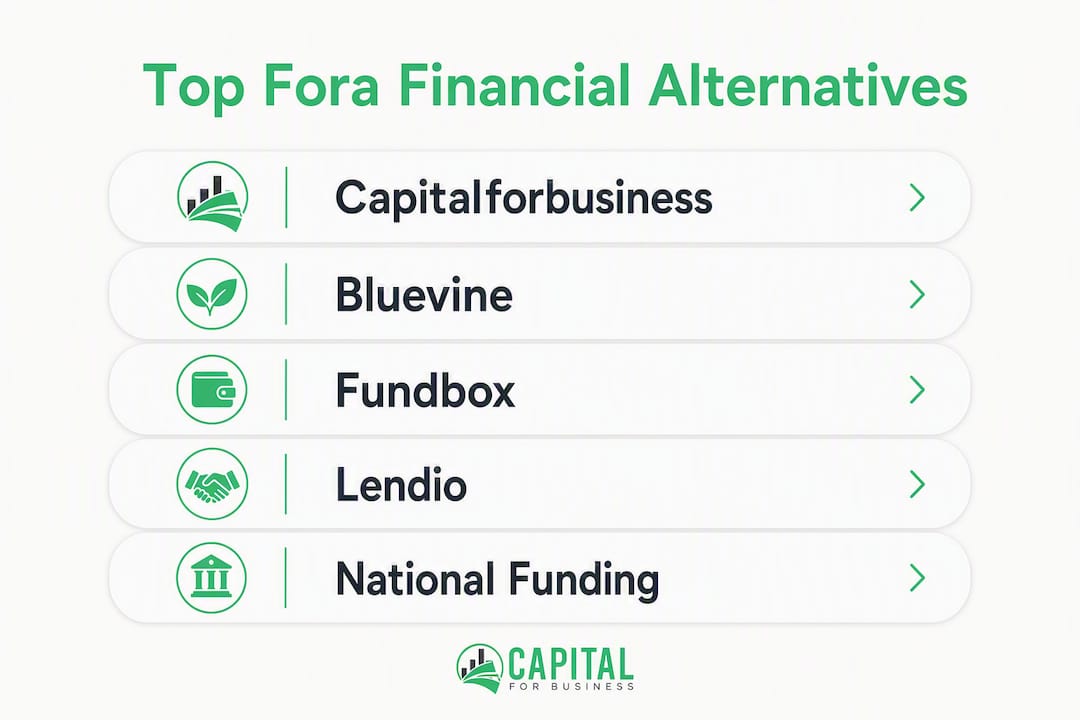 Top Fora Financial Alternatives

Capitalforbusiness

Bluevine

Fundbox

Lendio

National Funding

CAPITAL
FOR BUSINESS