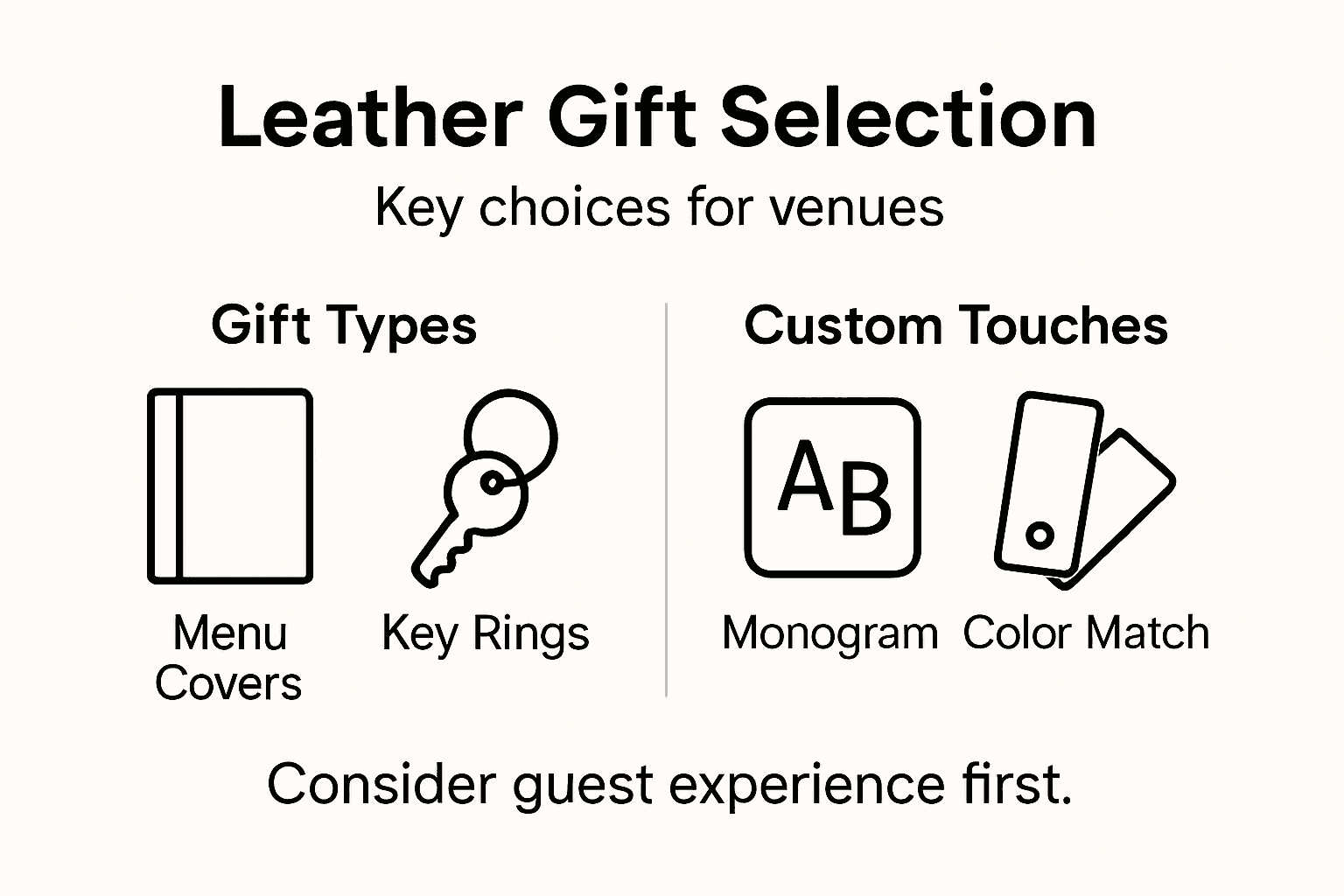 Leather Gift Selection

Key choices for venues

Gift Types

Menu Covers

Key Rings

Custom Touches

AB

Monogram

Color Match

Consider guest experience first.