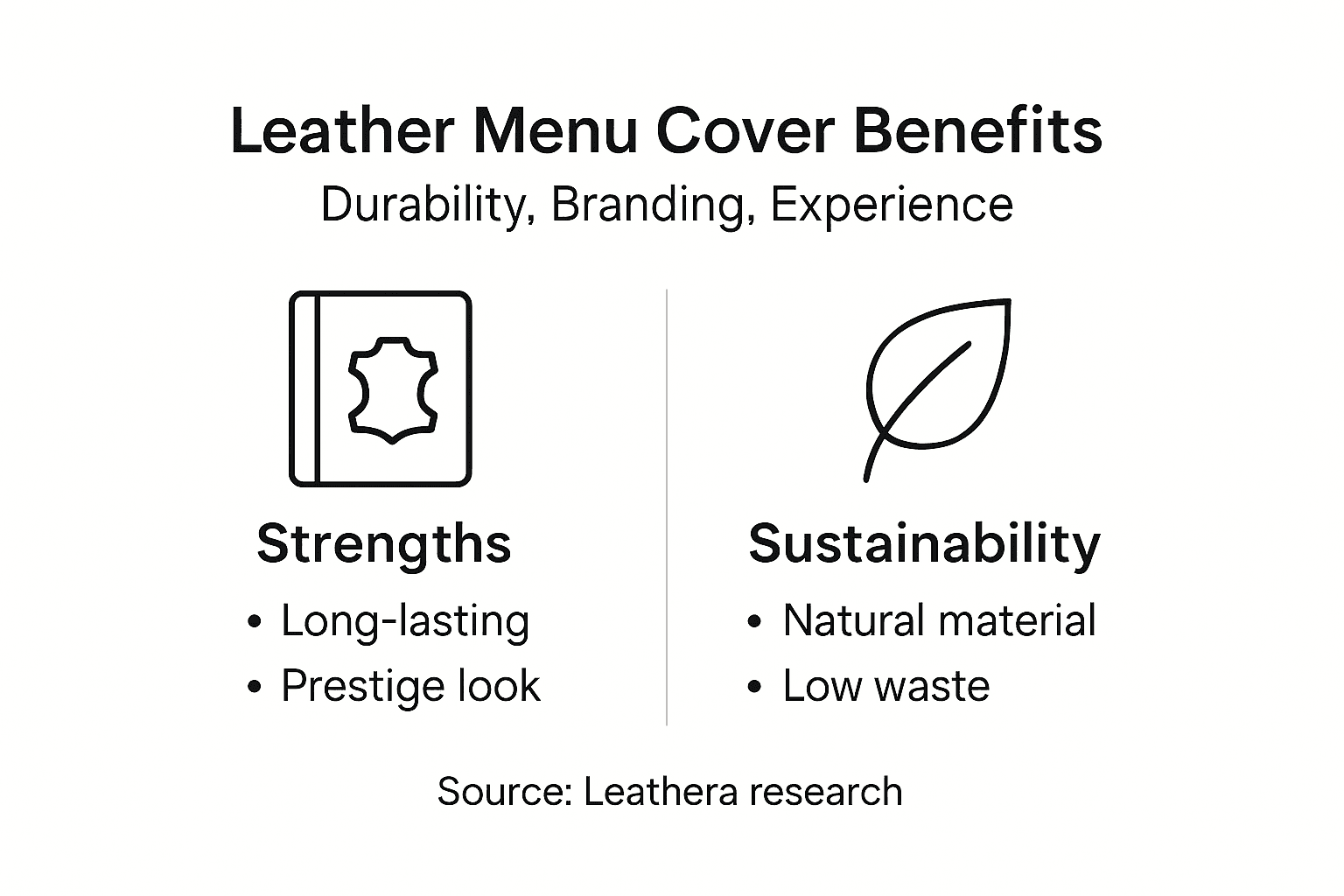 Leather Menu Cover Benefits

Durability, Branding, Experience

Strengths

• Long-lasting
• Prestige look

Sustainability

• Natural material
• Low waste

Source: Leathera research