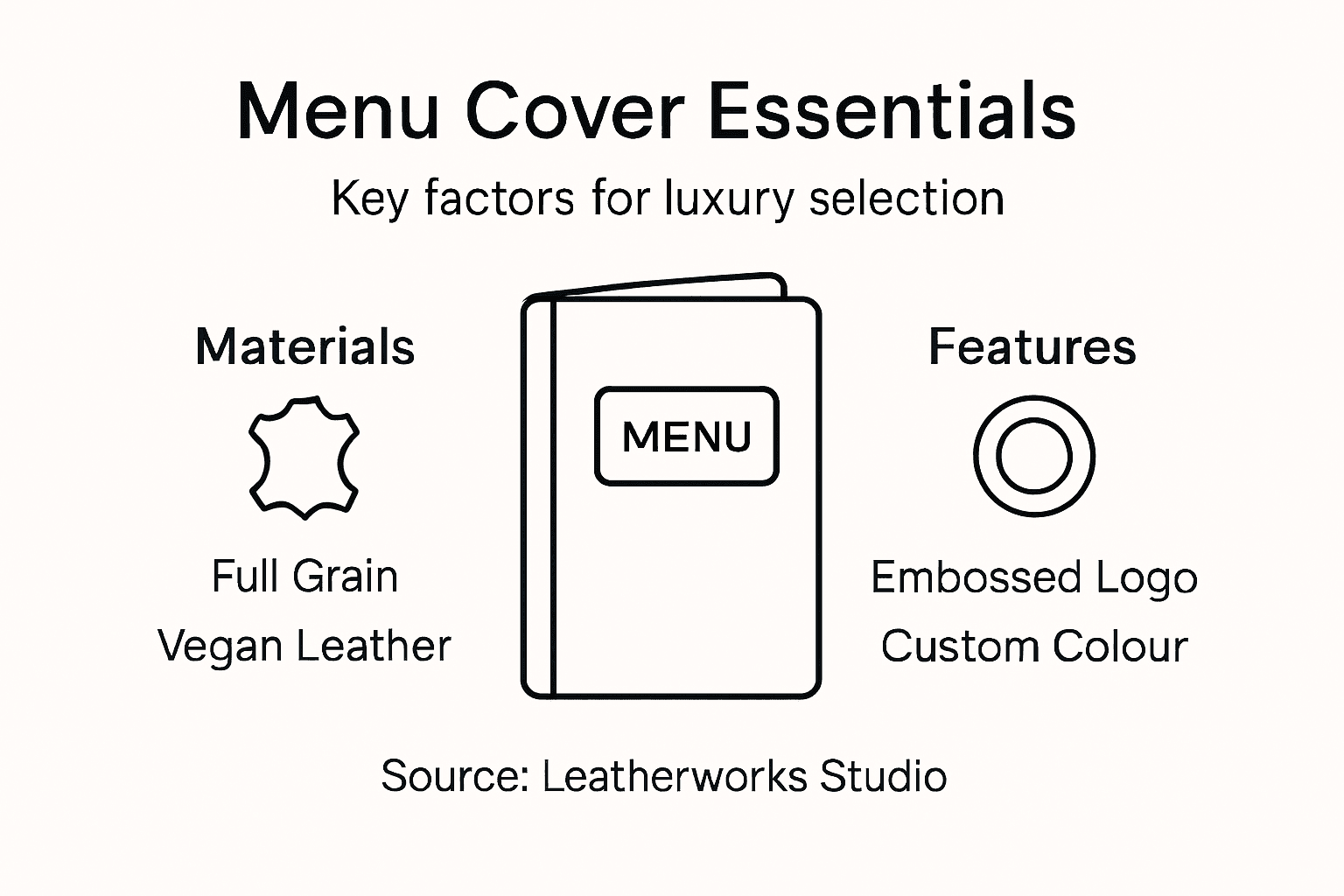 Menu Cover Essentials

Key factors for luxury selection

Materials

Full Grain
Vegan Leather

MENU

Features

Embossed Logo
Custom Colour

Source: Leatherworks Studio