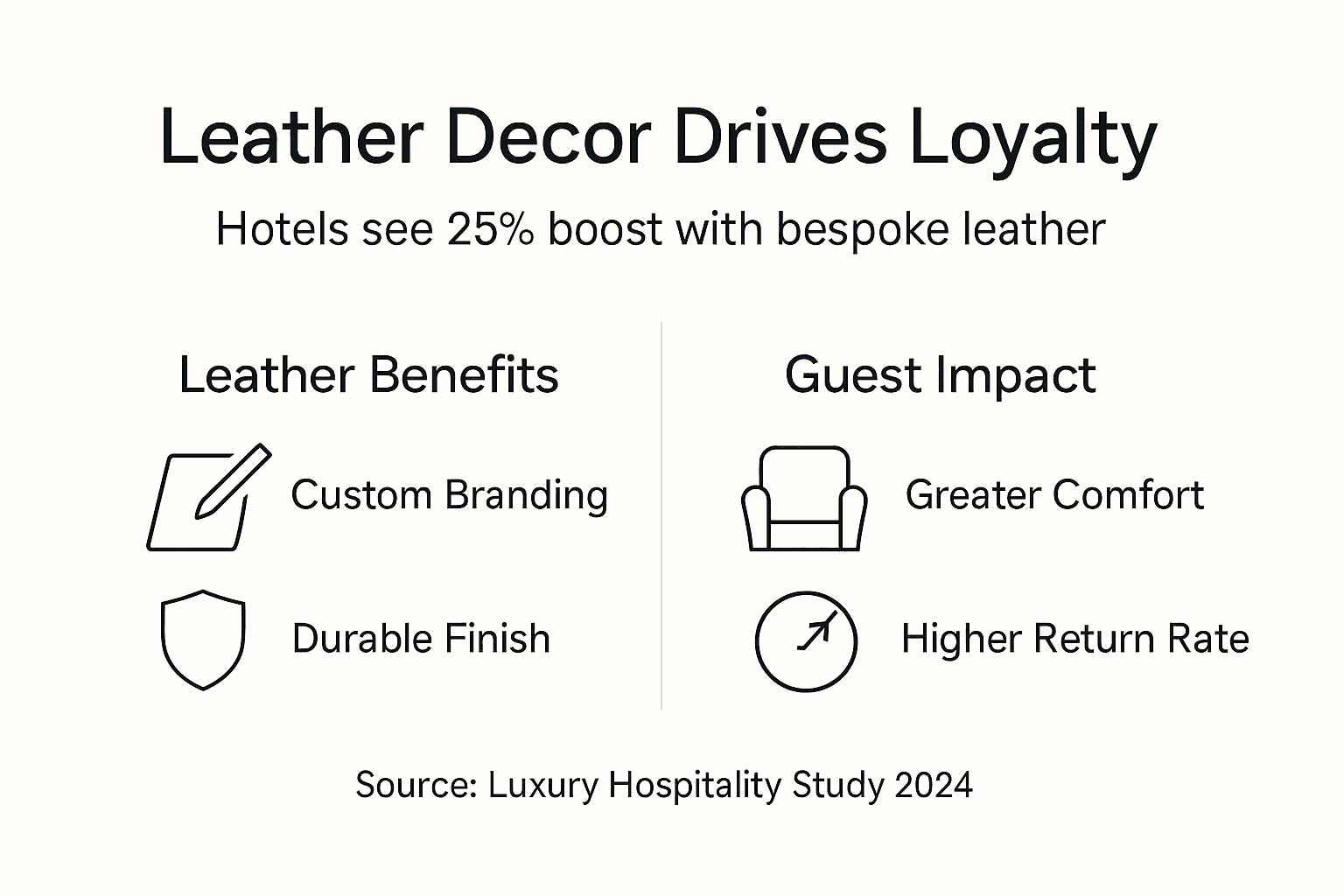 Leather Decor Drives Loyalty

Hotels see 25% boost with bespoke leather

Leather Benefits

Custom Branding

Durable Finish

Guest Impact

Greater Comfort

Higher Return Rate

Source: Luxury Hospitality Study 2024