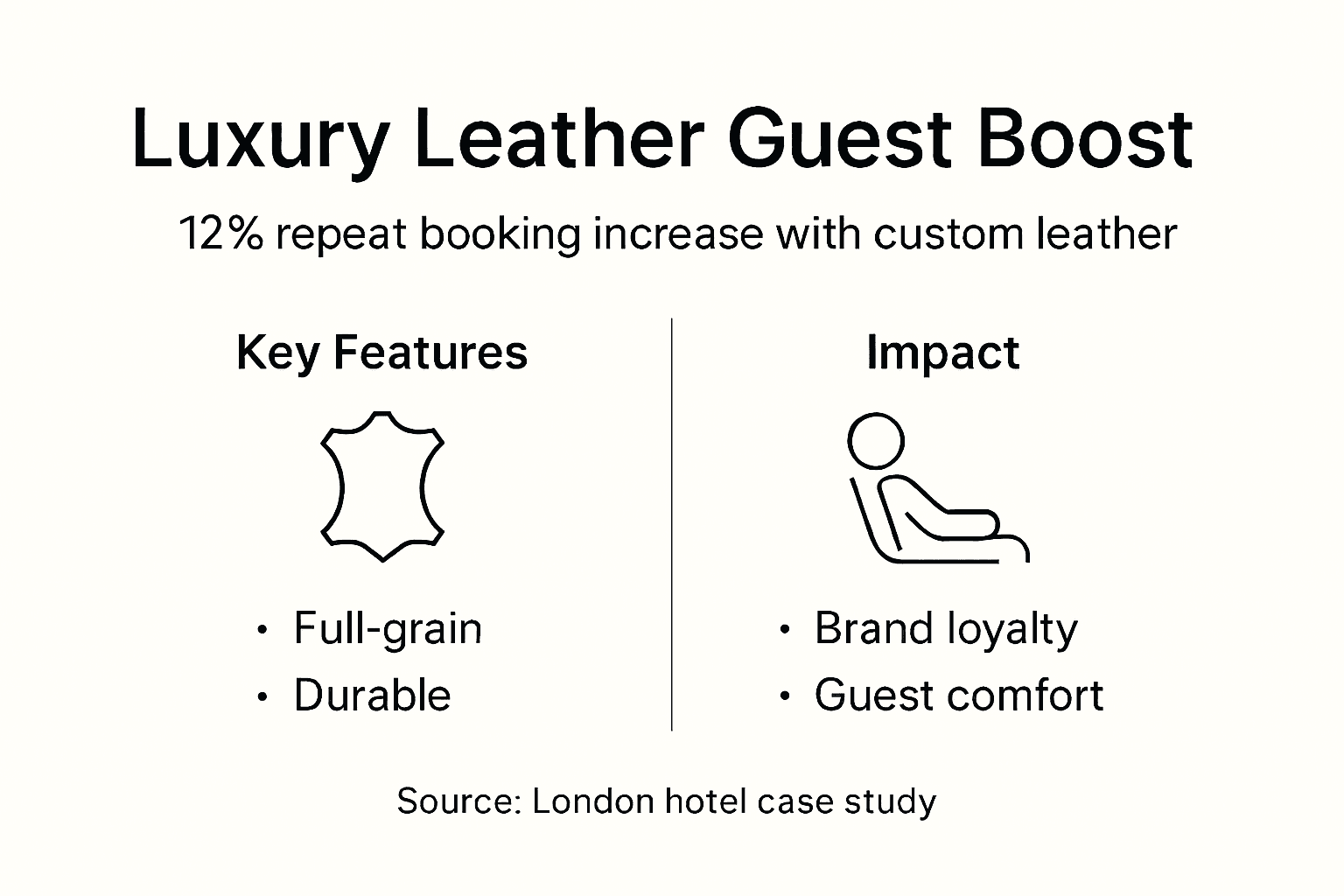 Luxury Leather Guest Boost

12% repeat booking increase with custom leather

Key Features

• Full-grain
• Durable

Impact

• Brand loyalty
• Guest comfort

Source: London hotel case study