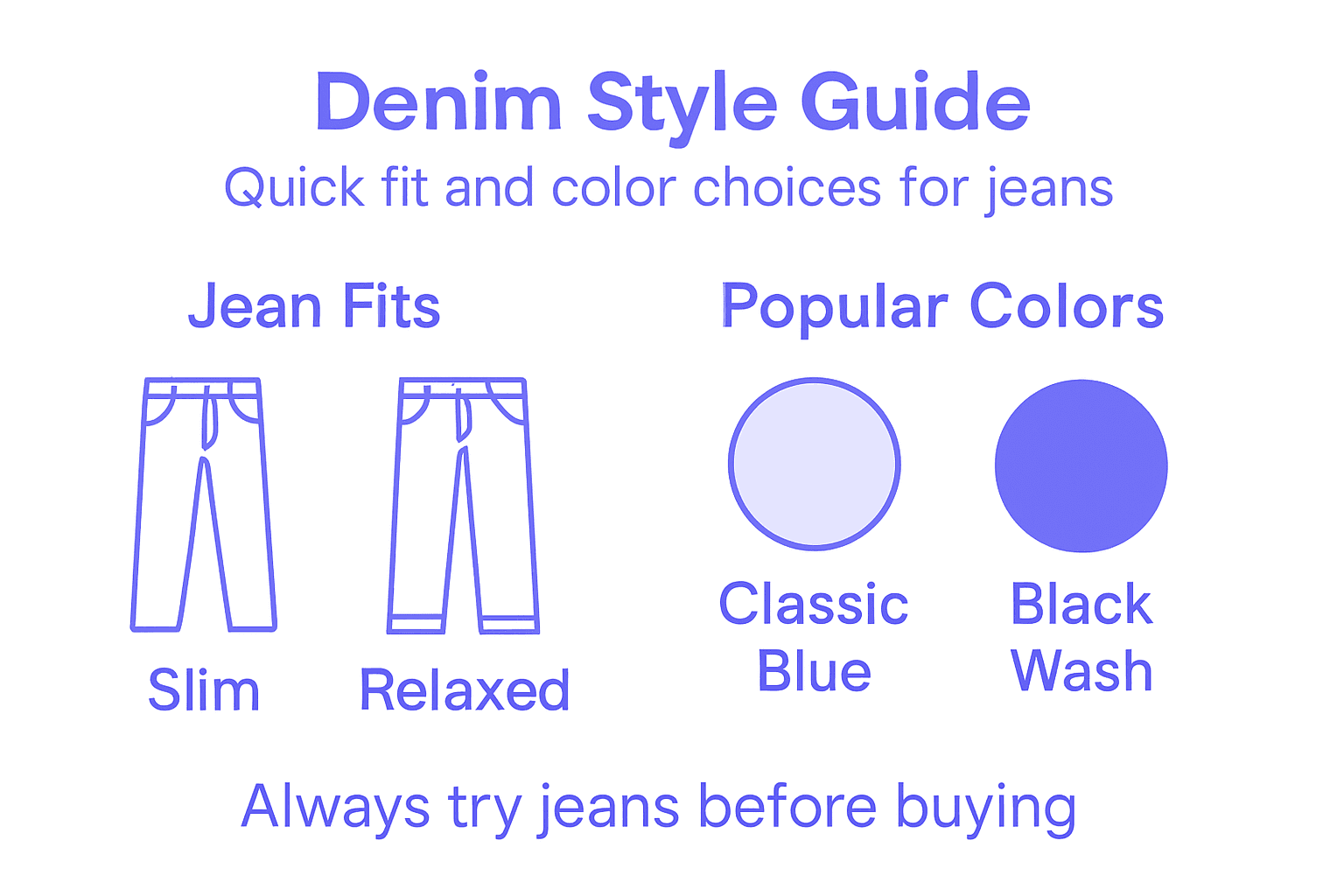 Denim Style Guide
Quick fit and color choices for jeans

Jean Fits

Slim

Relaxed

Popular Colors

Classic Blue

Black Wash

Always try jeans before buying