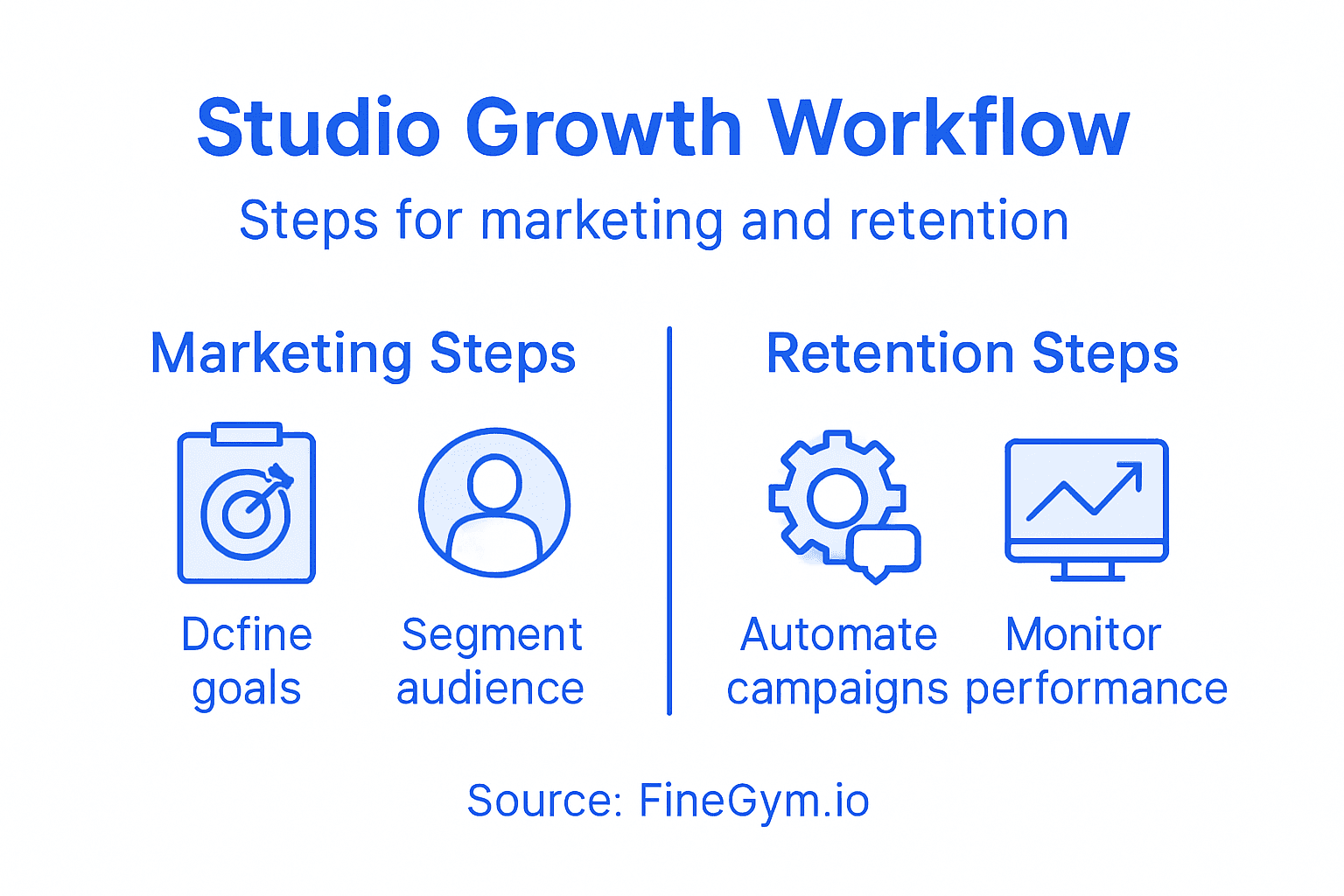 Studio Growth Workflow

Steps for marketing and retention

Marketing Steps

Dcfine goals

Segment audience

Retention Steps

Automate campaigns

Monitor performance

Source: FineGym.io