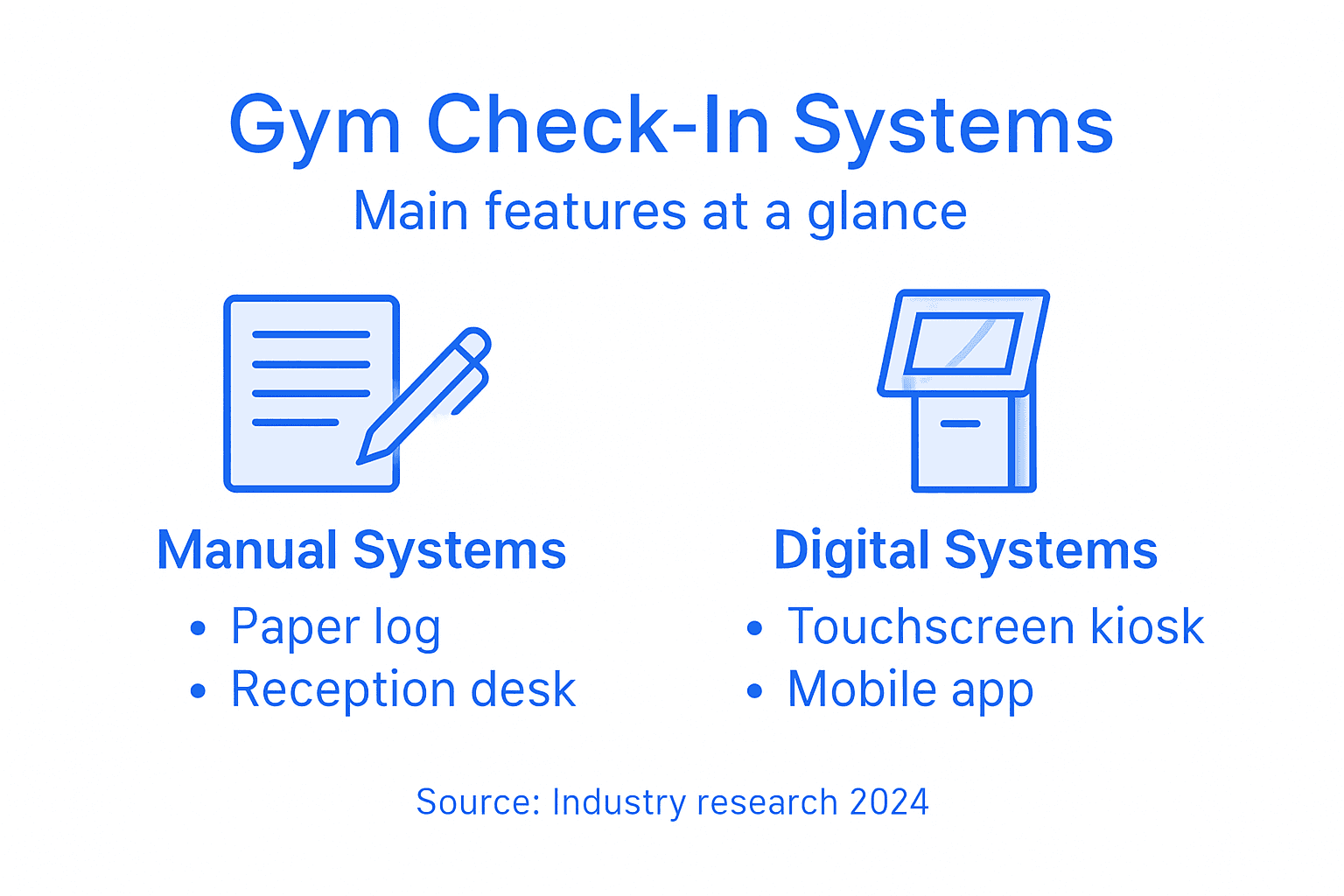 Gym Check-In Systems
Main features at a glance

Manual Systems
• Paper log
• Reception desk

Digital Systems
• Touchscreen kiosk
• Mobile app

Source: Industry research 2024