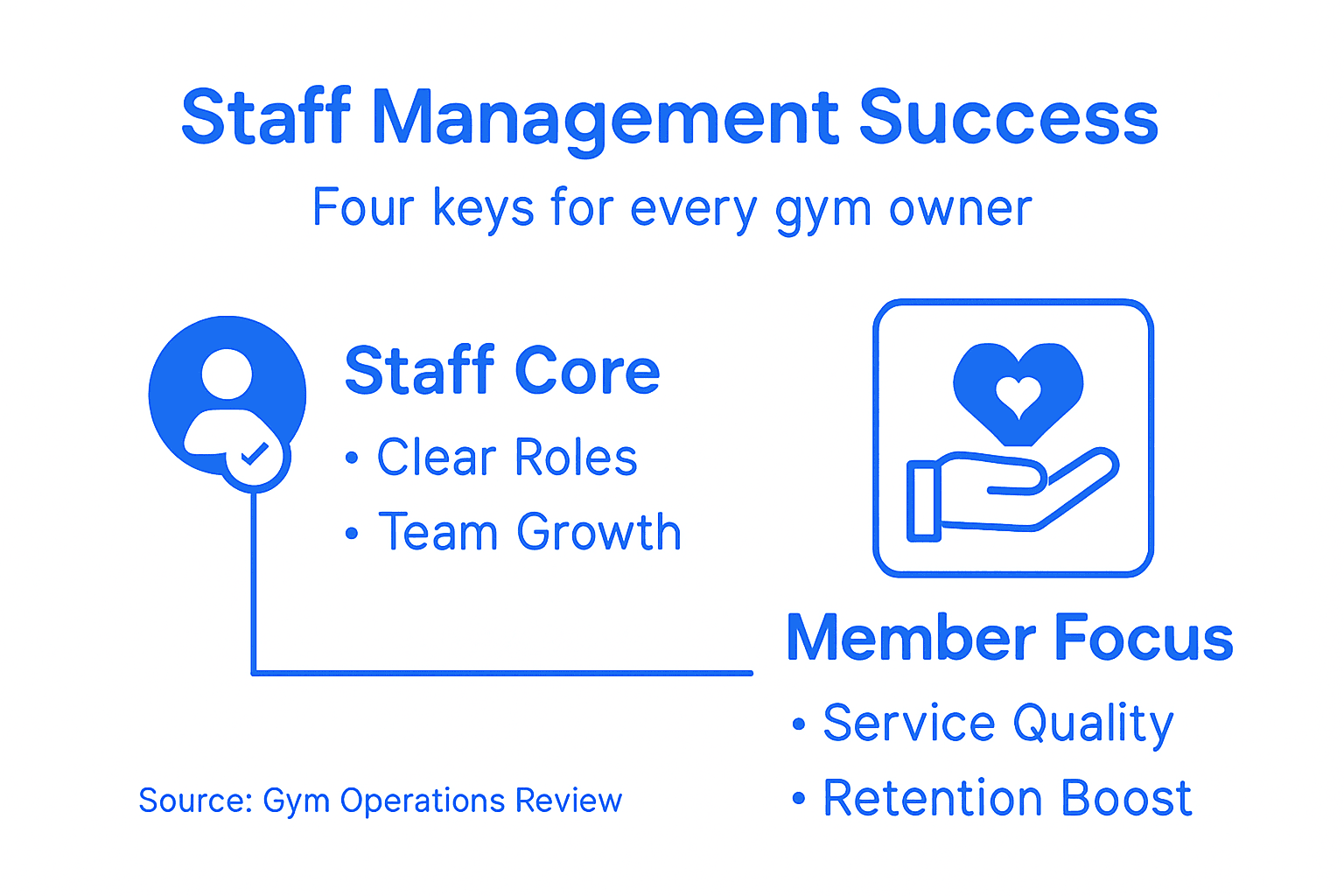 Staff Management Success

Four keys for every gym owner

Staff Core

• Clear Roles
• Team Growth

Member Focus

• Service Quality
• Retention Boost

Source: Gym Operations Review