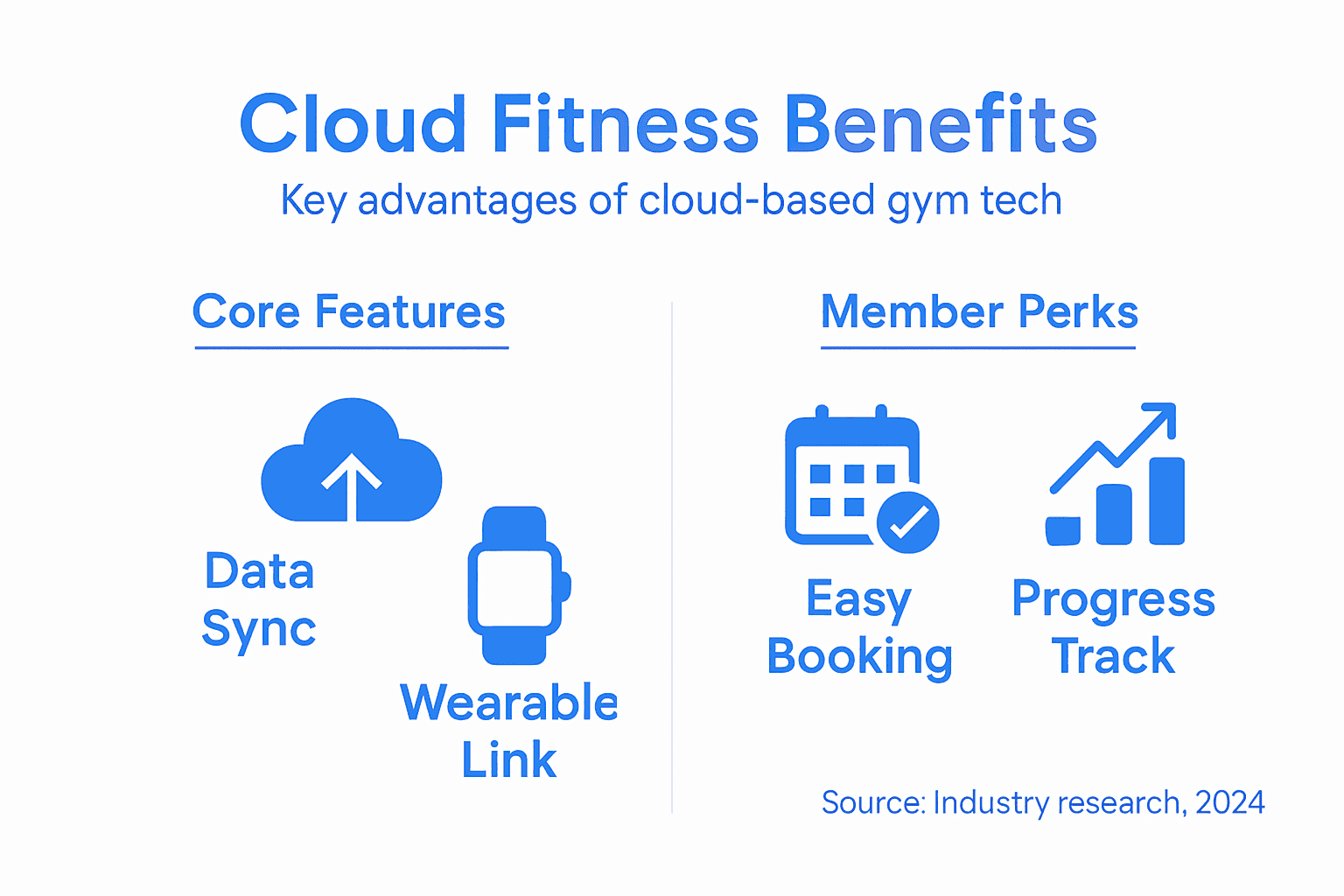 Cloud Fitness Benefits

Key advantages of cloud-based gym tech

Core Features

Data Sync

Wearable Link

Member Perks

Easy Booking

Progress Track

Source: Industry research, 2024