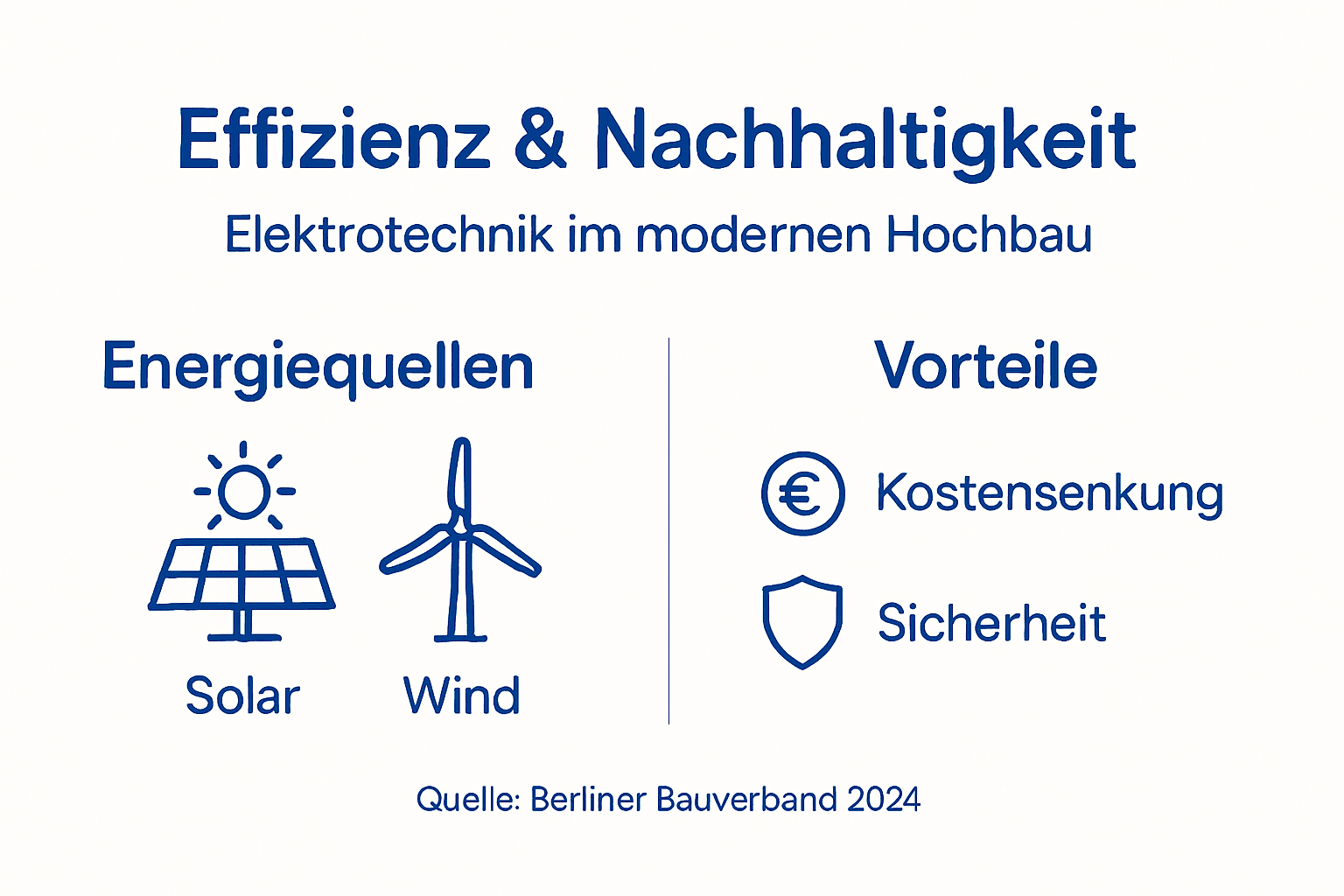 Effizienz & Nachhaltigkeit

Elektrotechnik im modernen Hochbau

Energiequellen

Solar

Wind

Vorteile

€ Kostensenkung

Sicherheit

Quelle: Berliner Bauverband 2024