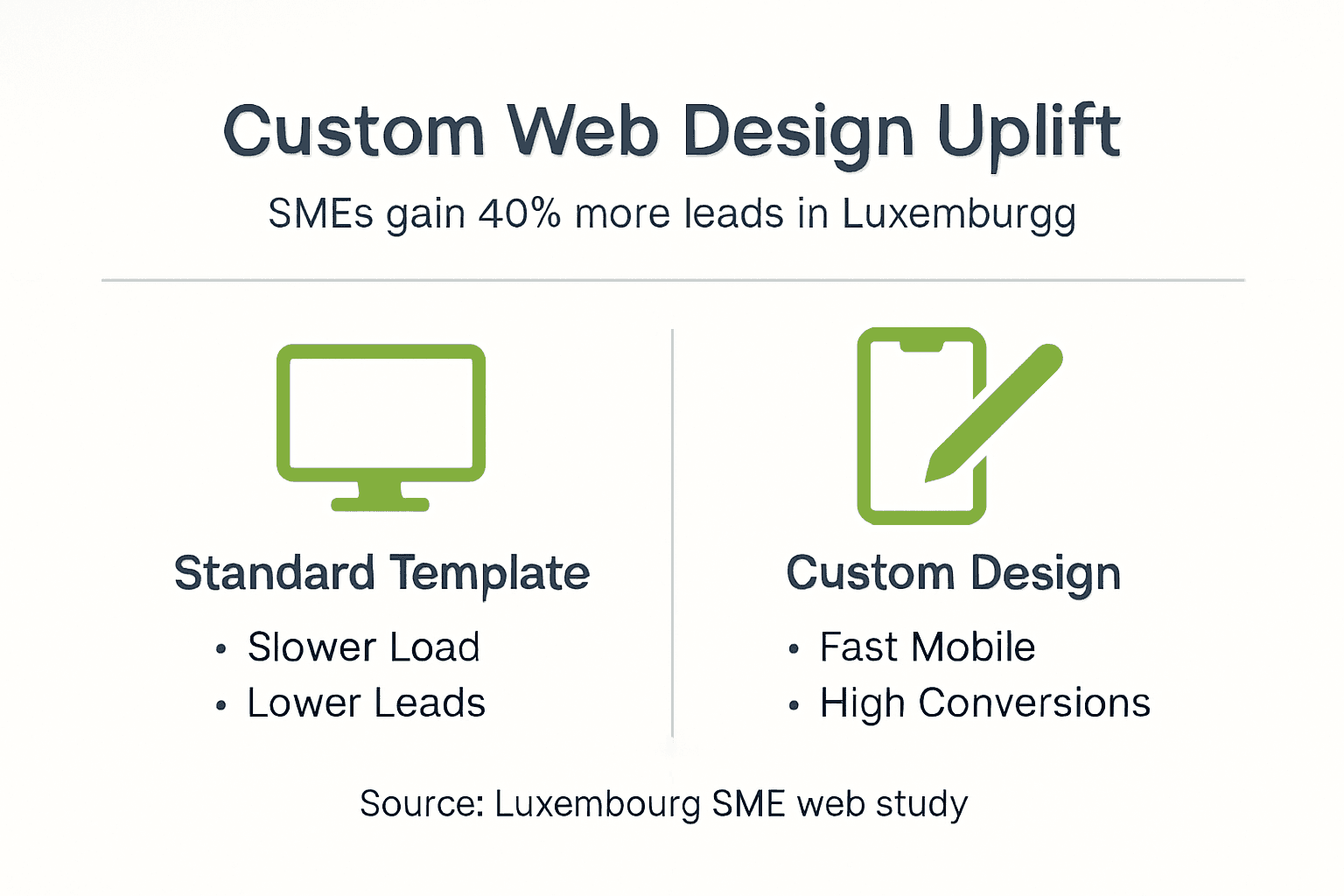 Custom Web Design Uplift

SMEs gain 40% more leads in Luxemburgg

Standard Template

• Slower Load
• Lower Leads

Custom Design

• Fast Mobile
• High Conversions

Source: Luxembourg SME web study