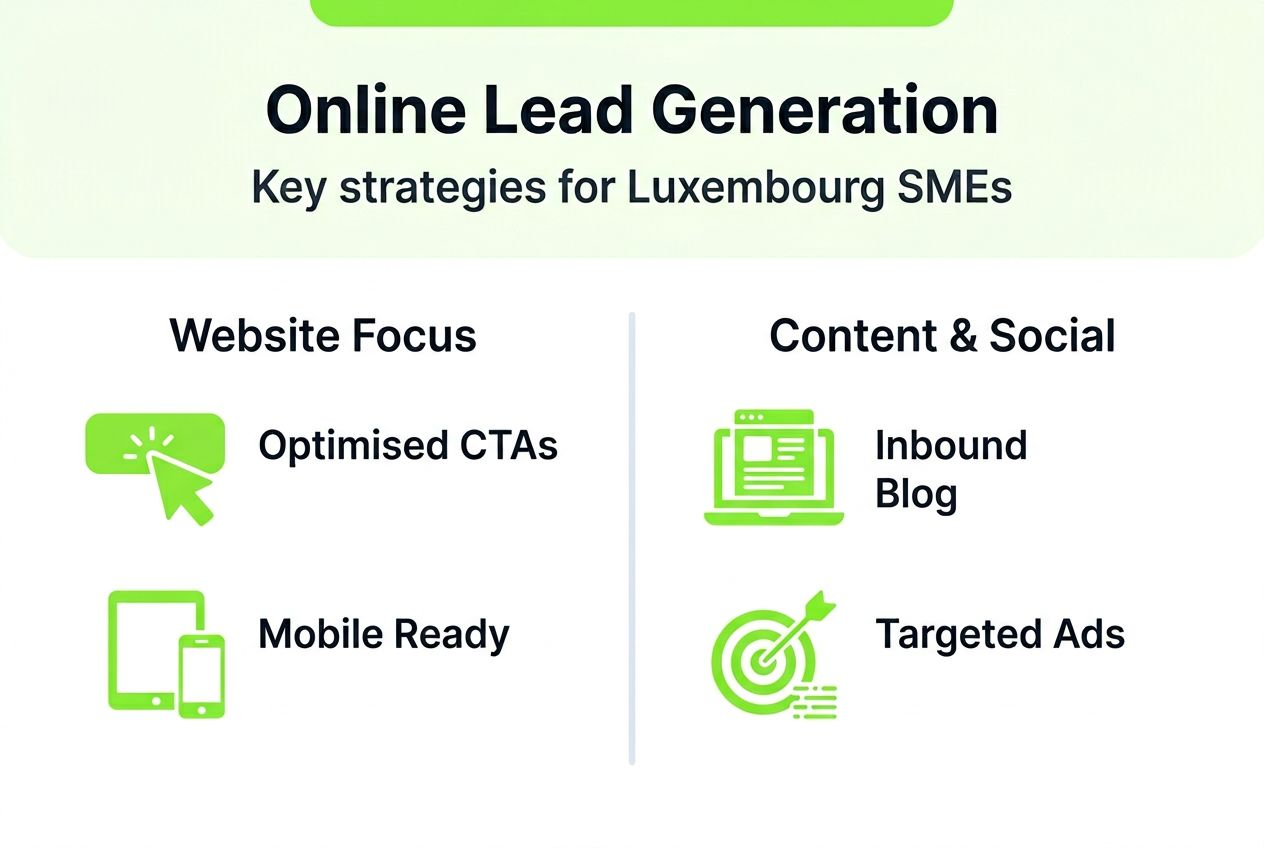 Online Lead Generation

Key strategies for Luxembourg SMEs

Website Focus

Optimised CTAs

Mobile Ready

Content & Social

Inbound Blog

Targeted Ads