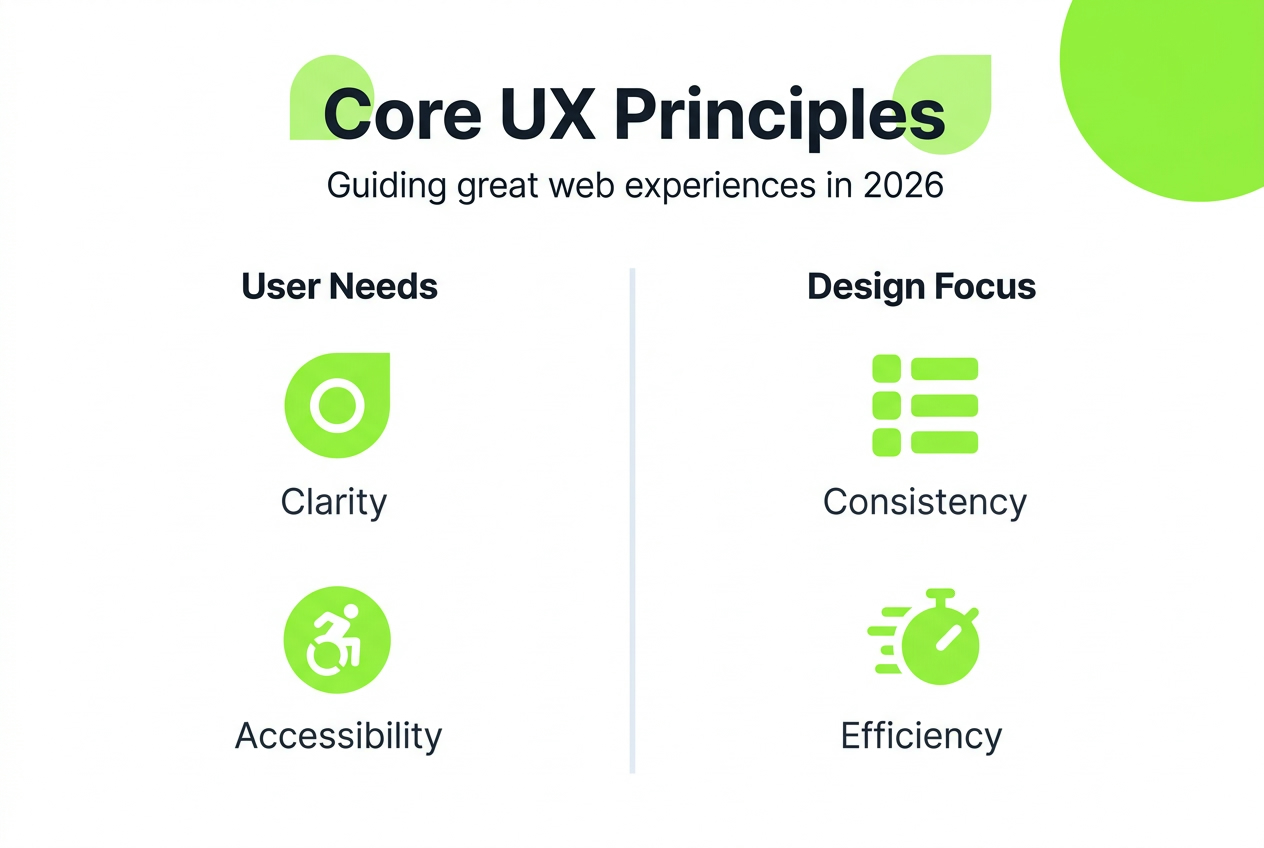 Core UX Principles

Guiding great web experiences in 2026

User Needs

Clarity

Accessibility

Design Focus

Consistency

Efficiency