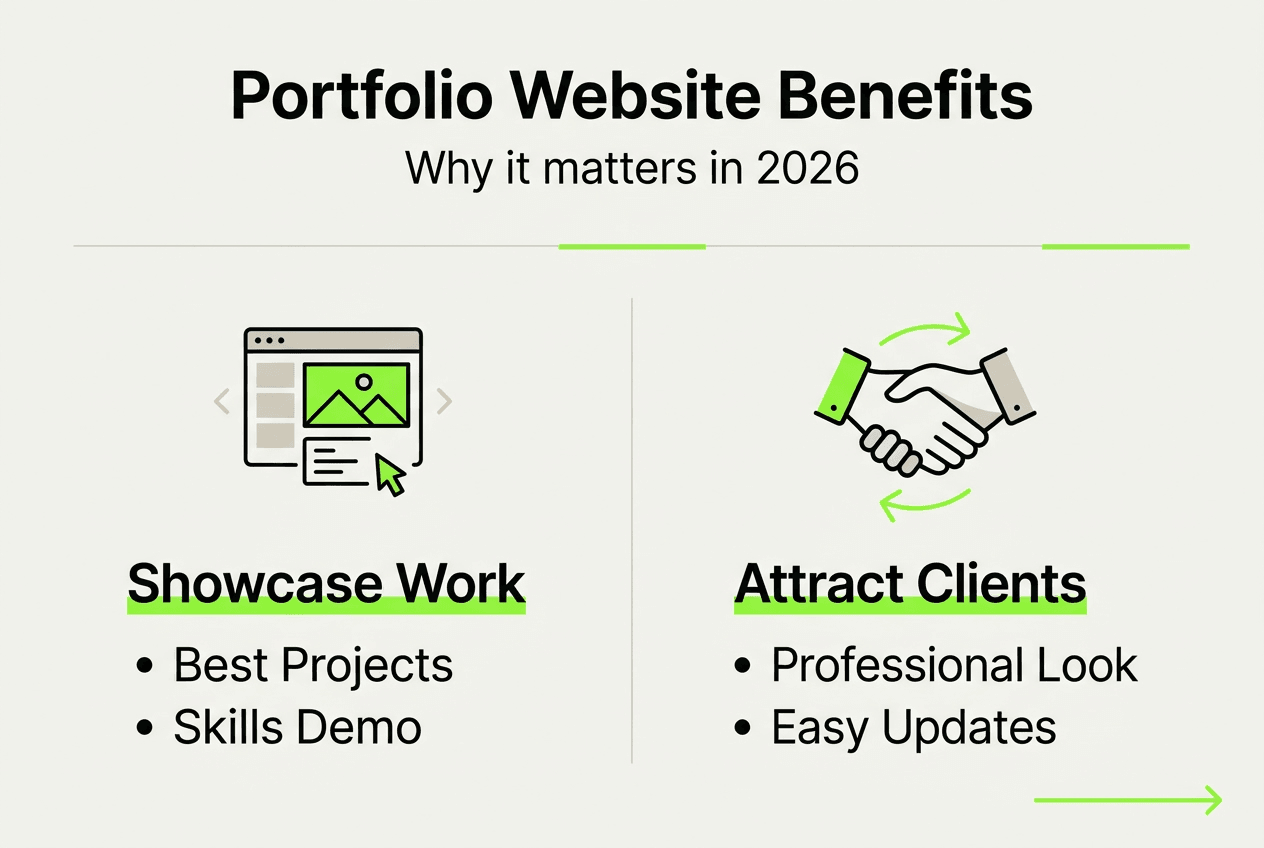 Portfolio Website Benefits
Why it matters in 2026

Showcase Work
• Best Projects
• Skills Demo

Attract Clients
• Professional Look
• Easy Updates