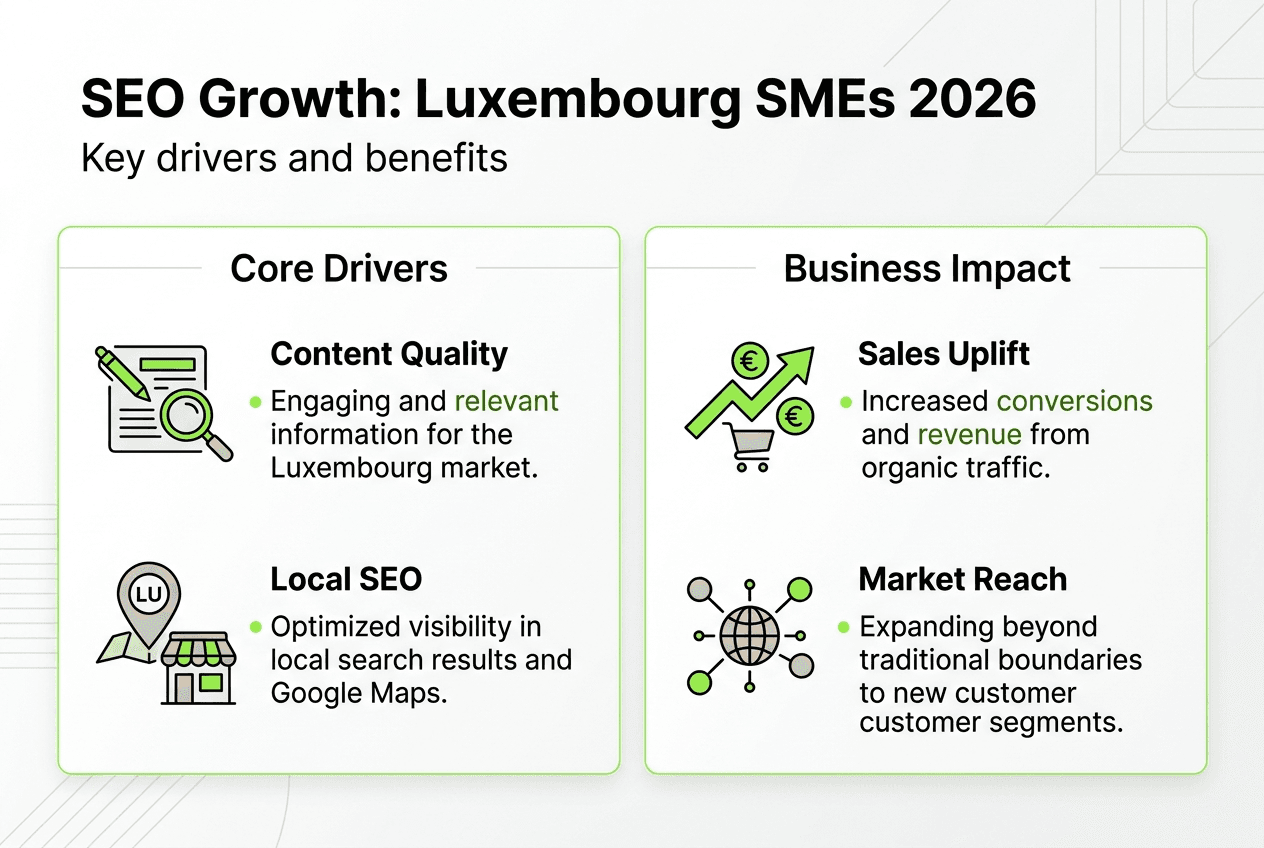 SEO Growth: Luxembourg SMEs 2026

Key drivers and benefits

Core Drivers

Content Quality

• Engaging and relevant information for the Luxembourg market.

LU

Local SEO

• Optimized visibility in local search results and Google Maps.

Business Impact

€

€

Sales Uplift

• Increased conversions and revenue from organic traffic.

Market Reach

• Expanding beyond traditional boundaries to new customer customer segments.