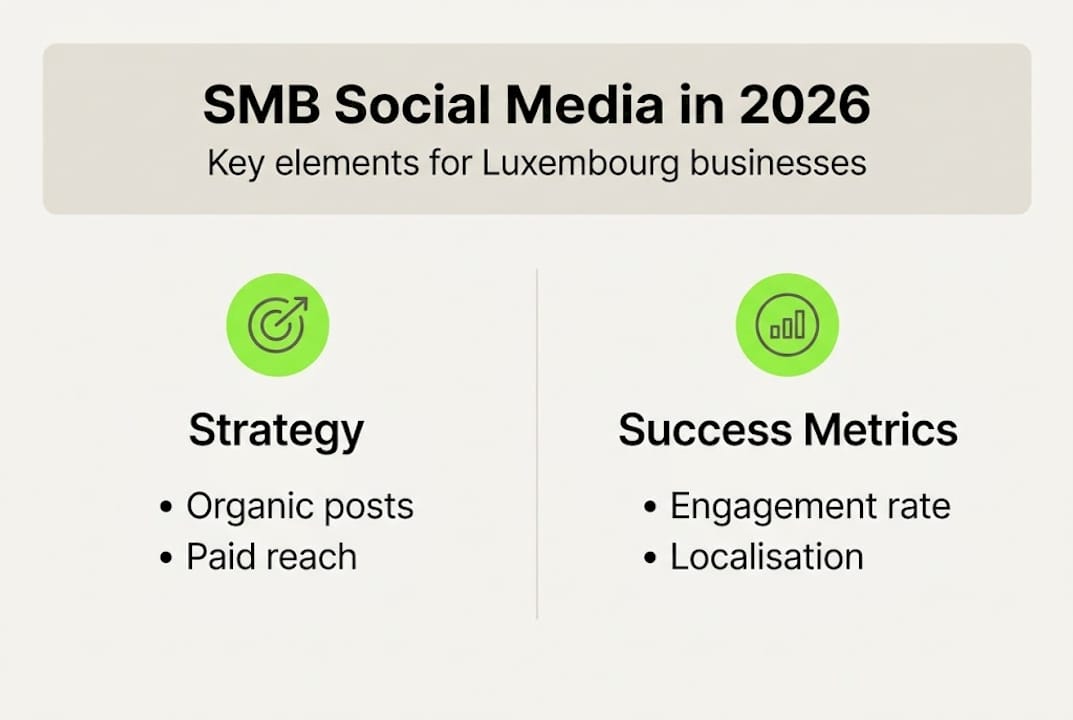 SMB Social Media in 2026
Key elements for Luxembourg businesses

Strategy
• Organic posts
• Paid reach

Success Metrics
• Engagement rate
• Localisation