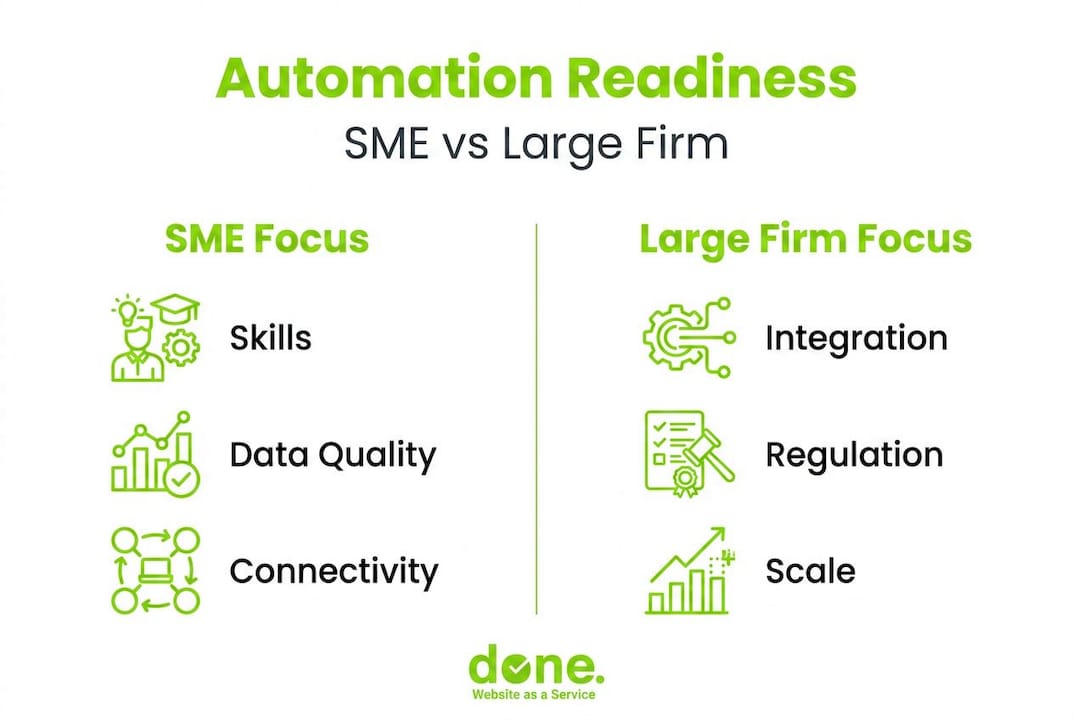 Automation Readiness
SME vs Large Firm

SME Focus

Skills

Data Quality

Connectivity

Large Firm Focus

Integration

Regulation

Scale

done.
Website as a Service