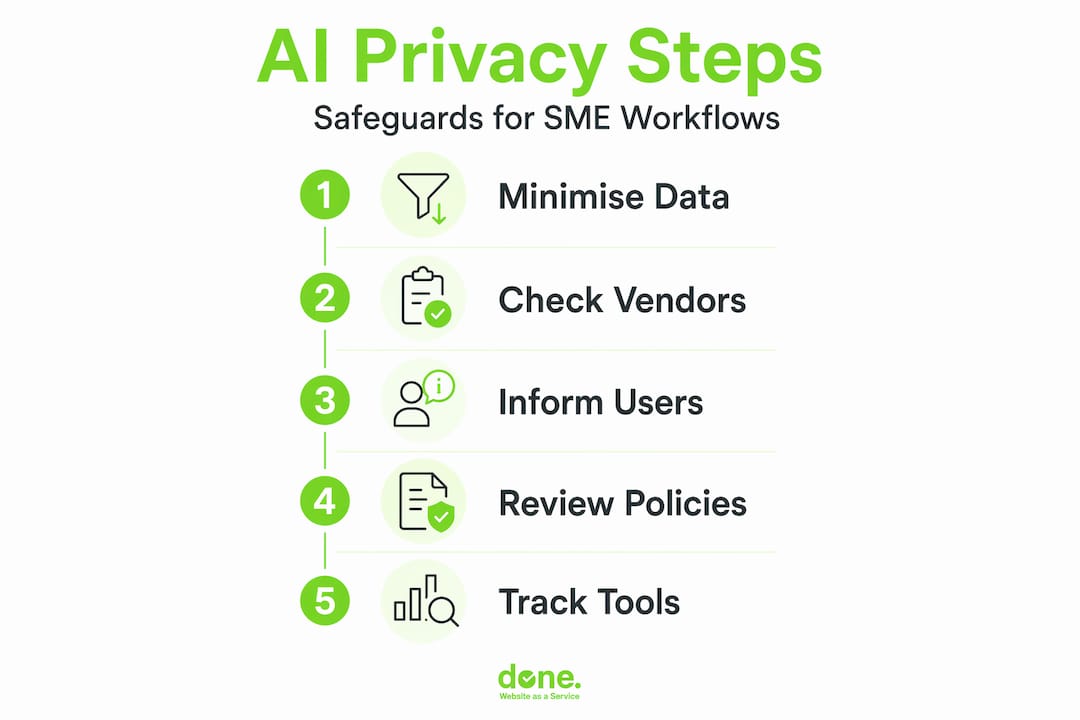 AI Privacy Steps

Safeguards for SME Workflows

1 Minimise Data

2 Check Vendors

3 Inform Users

4 Review Policies

5 Track Tools

done.
Website as a Service