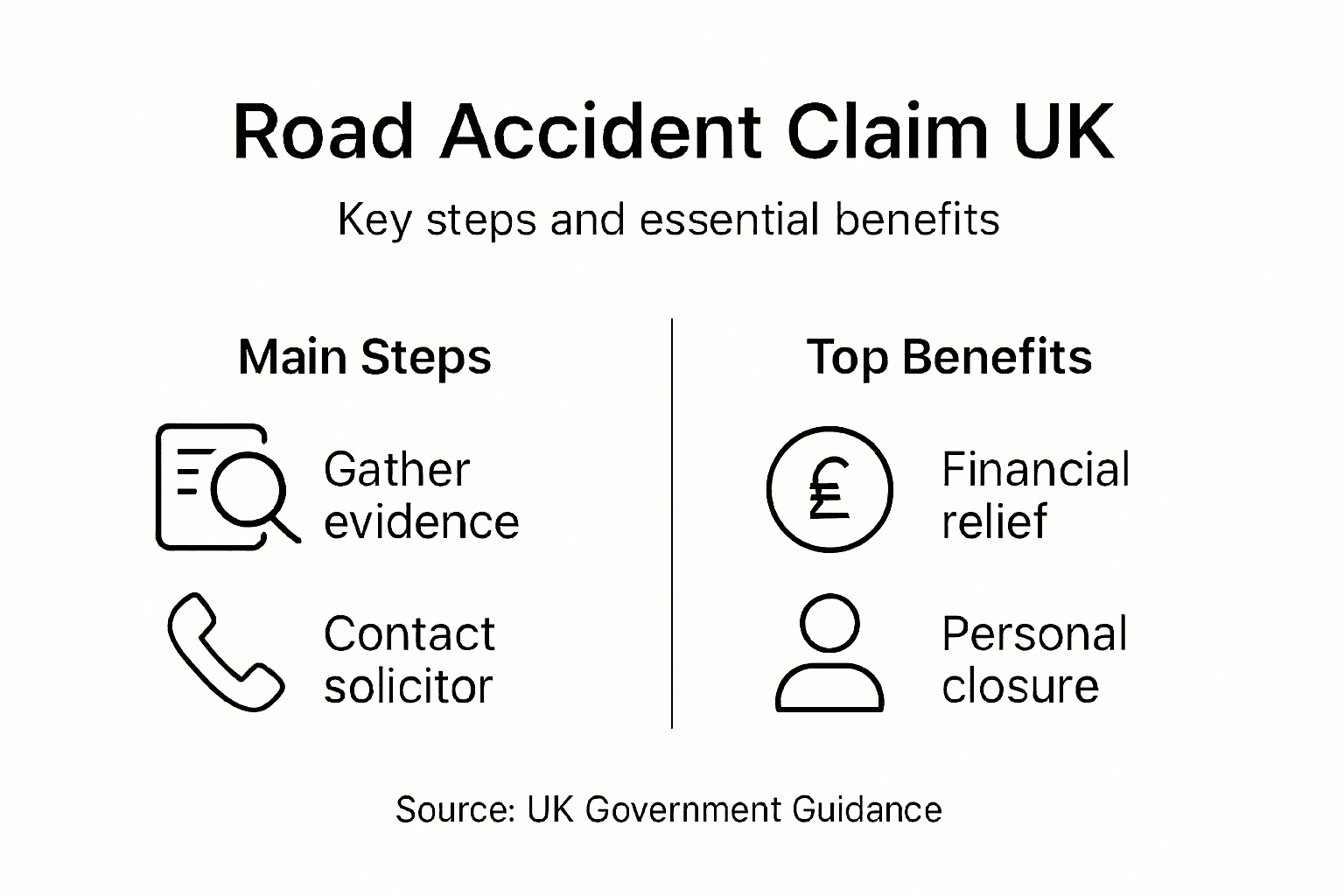 Road Accident Claim UK

Key steps and essential benefits

Main Steps

Gather evidence

Contact solicitor

Top Benefits

£

Financial relief

Personal closure

Source: UK Government Guidance