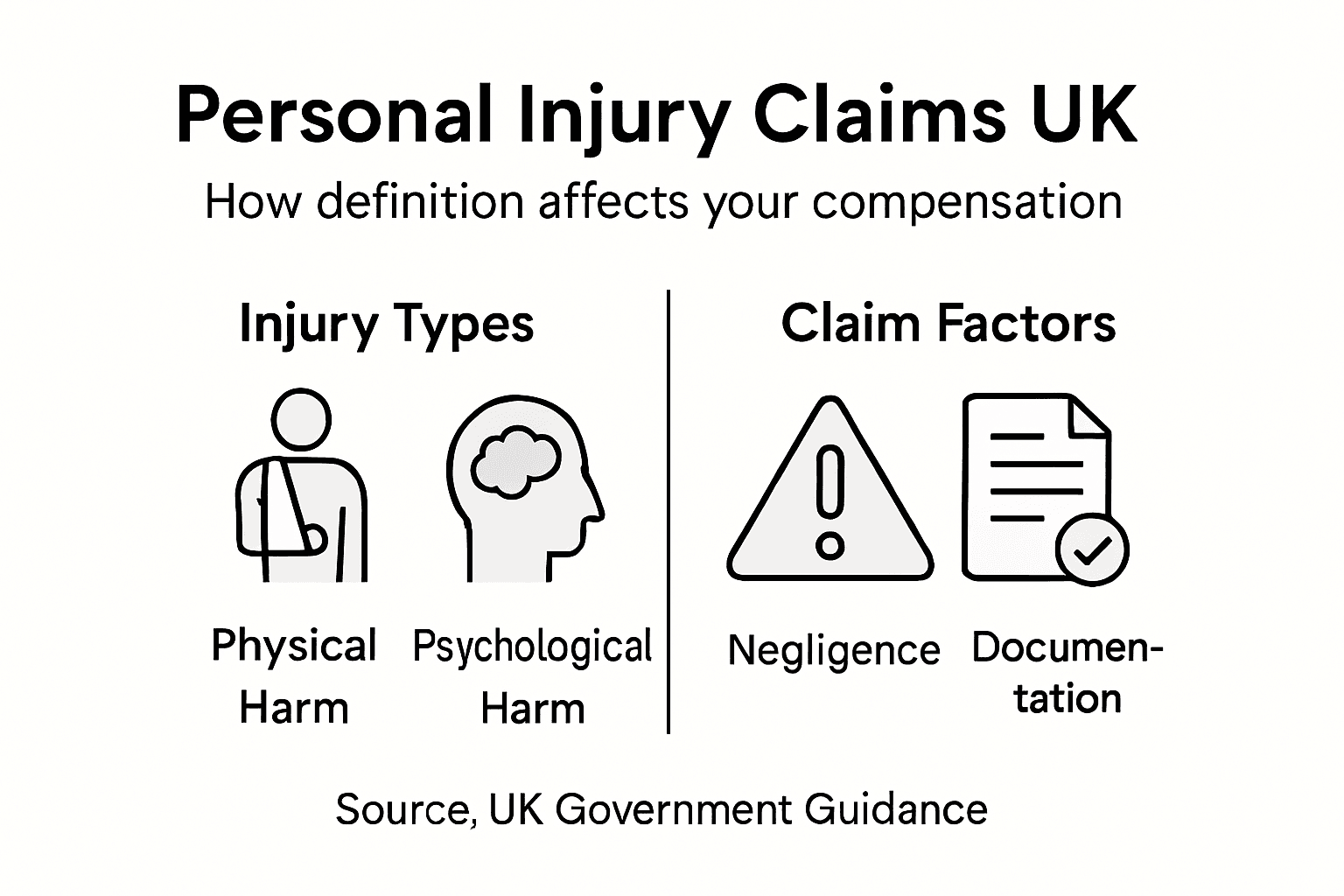 Personal Injury Claims UK

How definition affects your compensation

Injury Types

Physical Harm

Psychological Harm

Claim Factors

Negligence

Documentation

Source, UK Government Guidance