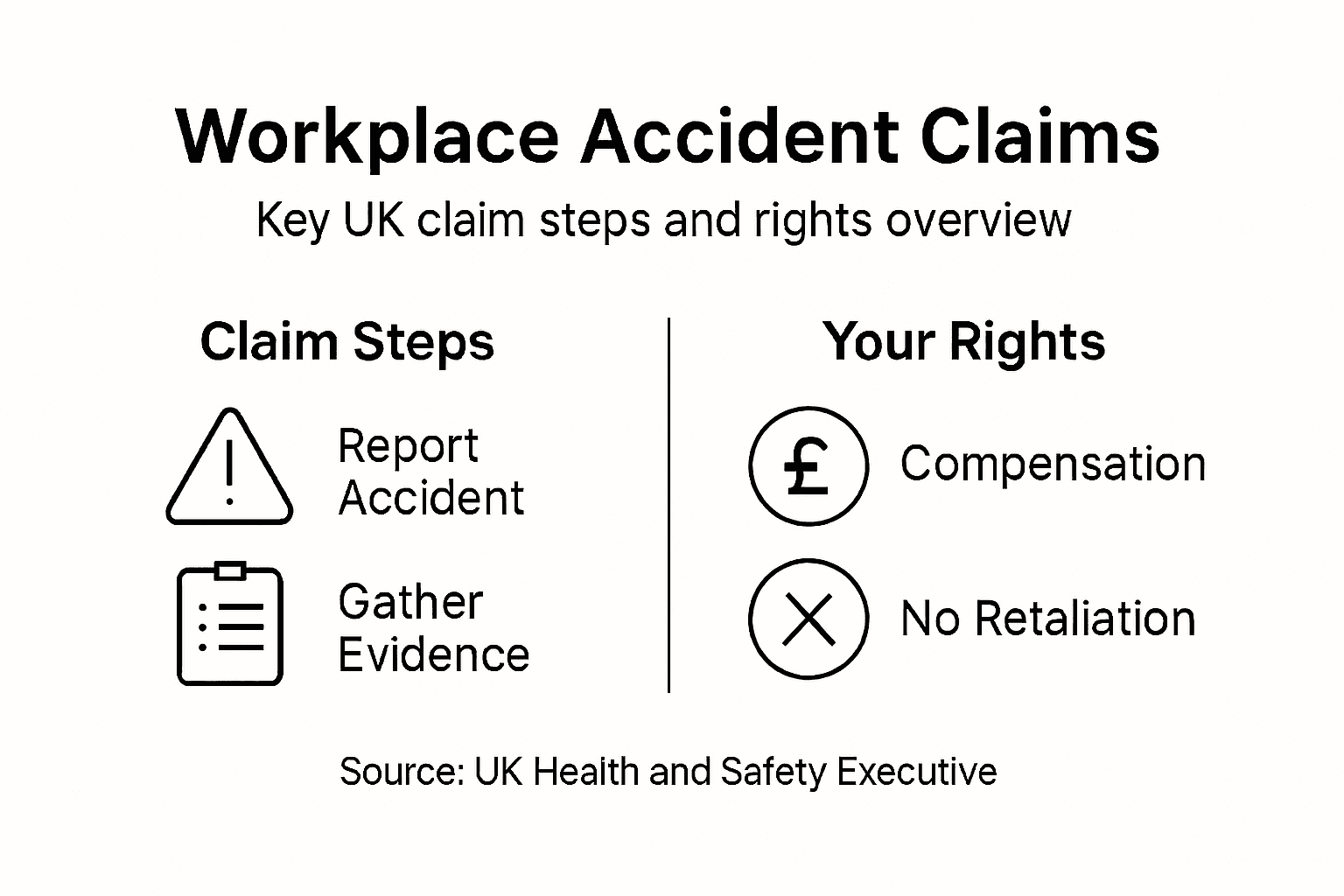 Workplace Accident Claims

Key UK claim steps and rights overview

Claim Steps

Report Accident

Gather Evidence

Your Rights

£

Compensation

No Retaliation

Source: UK Health and Safety Executive