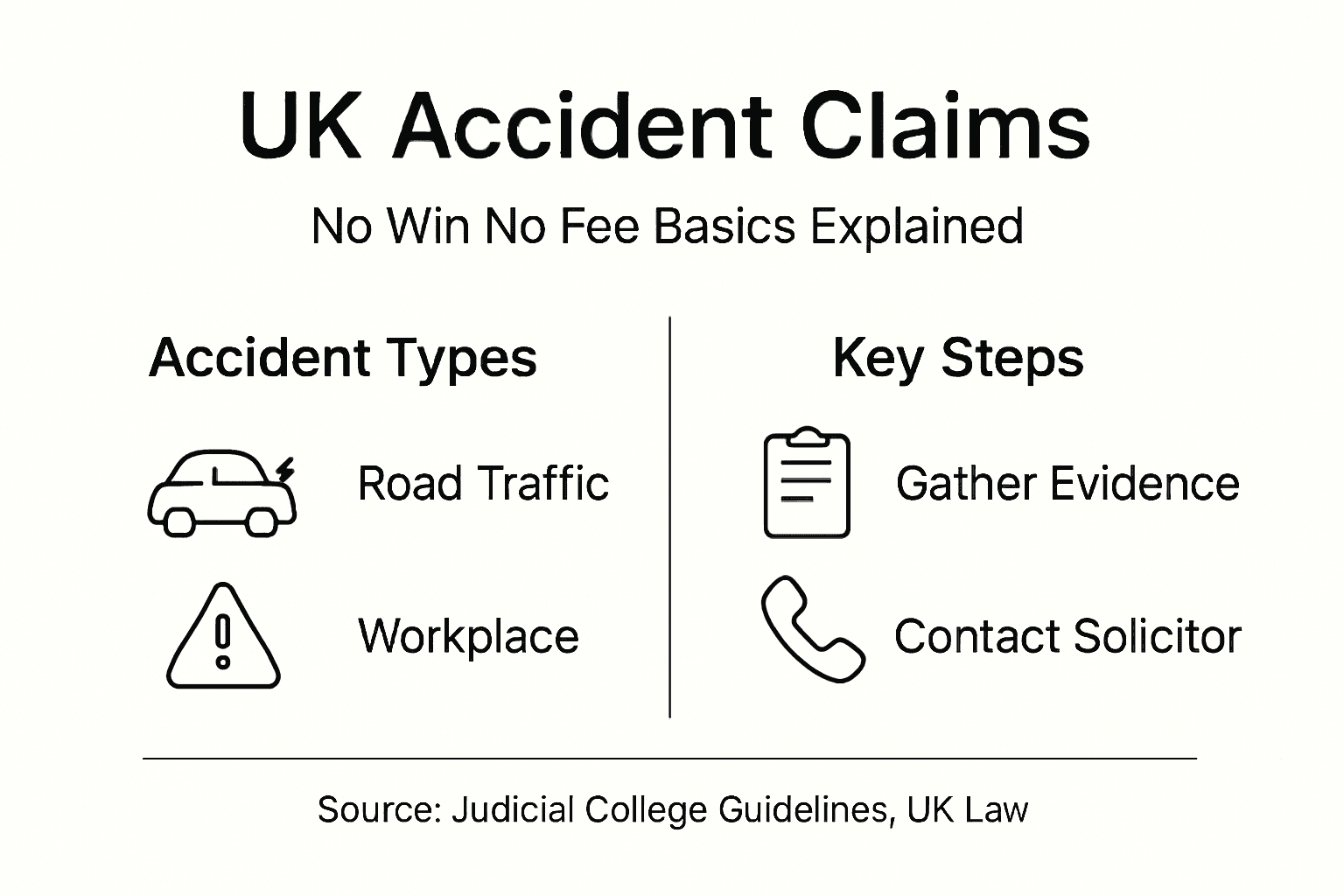 UK Accident Claims

No Win No Fee Basics Explained

Accident Types

Road Traffic

Workplace

Key Steps

Gather Evidence

Contact Solicitor

Source: Judicial College Guidelines, UK Law