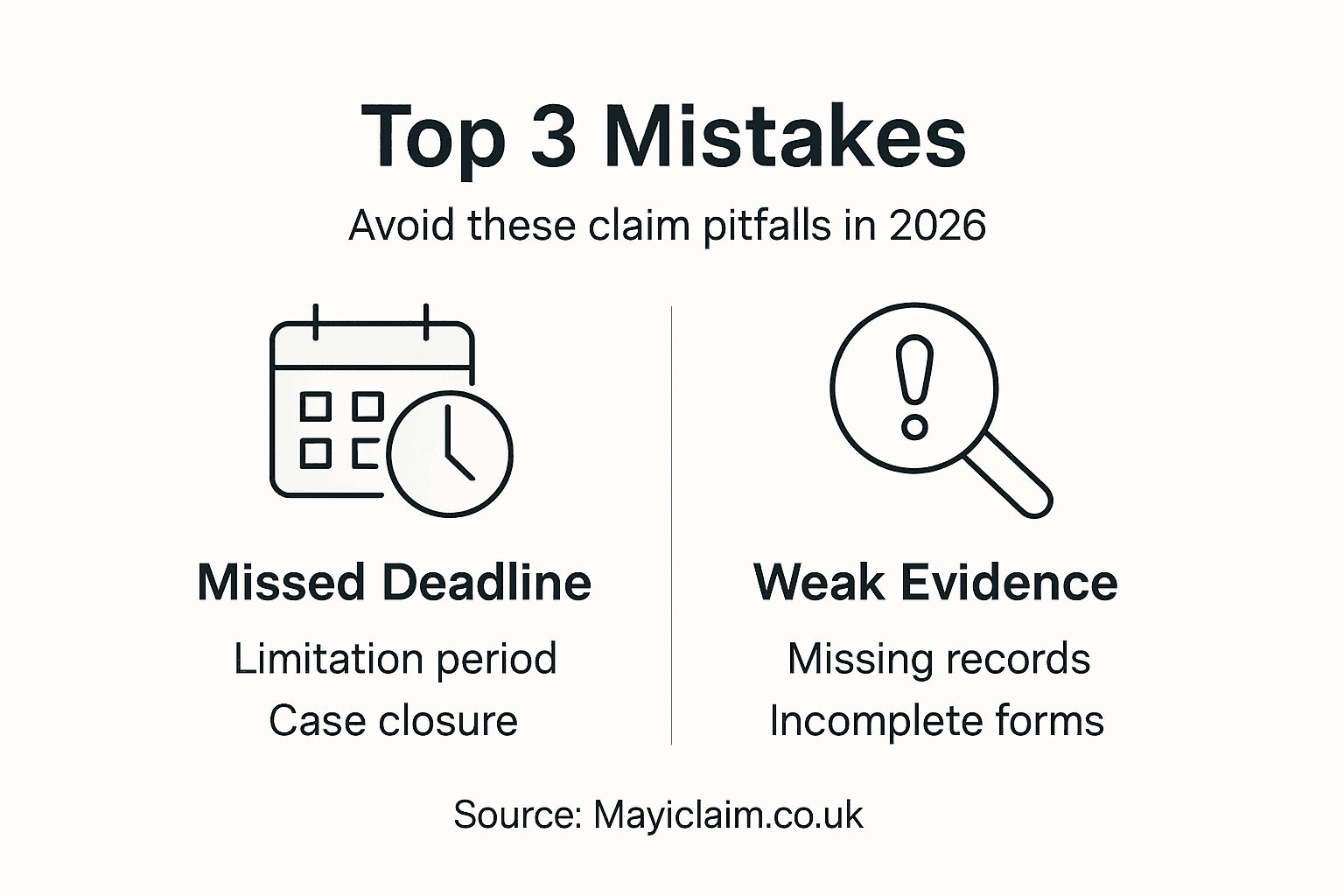 Top 3 Mistakes

Avoid these claim pitfalls in 2026

Missed Deadline

Limitation period
Case closure

Weak Evidence

Missing records
Incomplete forms

Source: Mayiclaim.co.uk