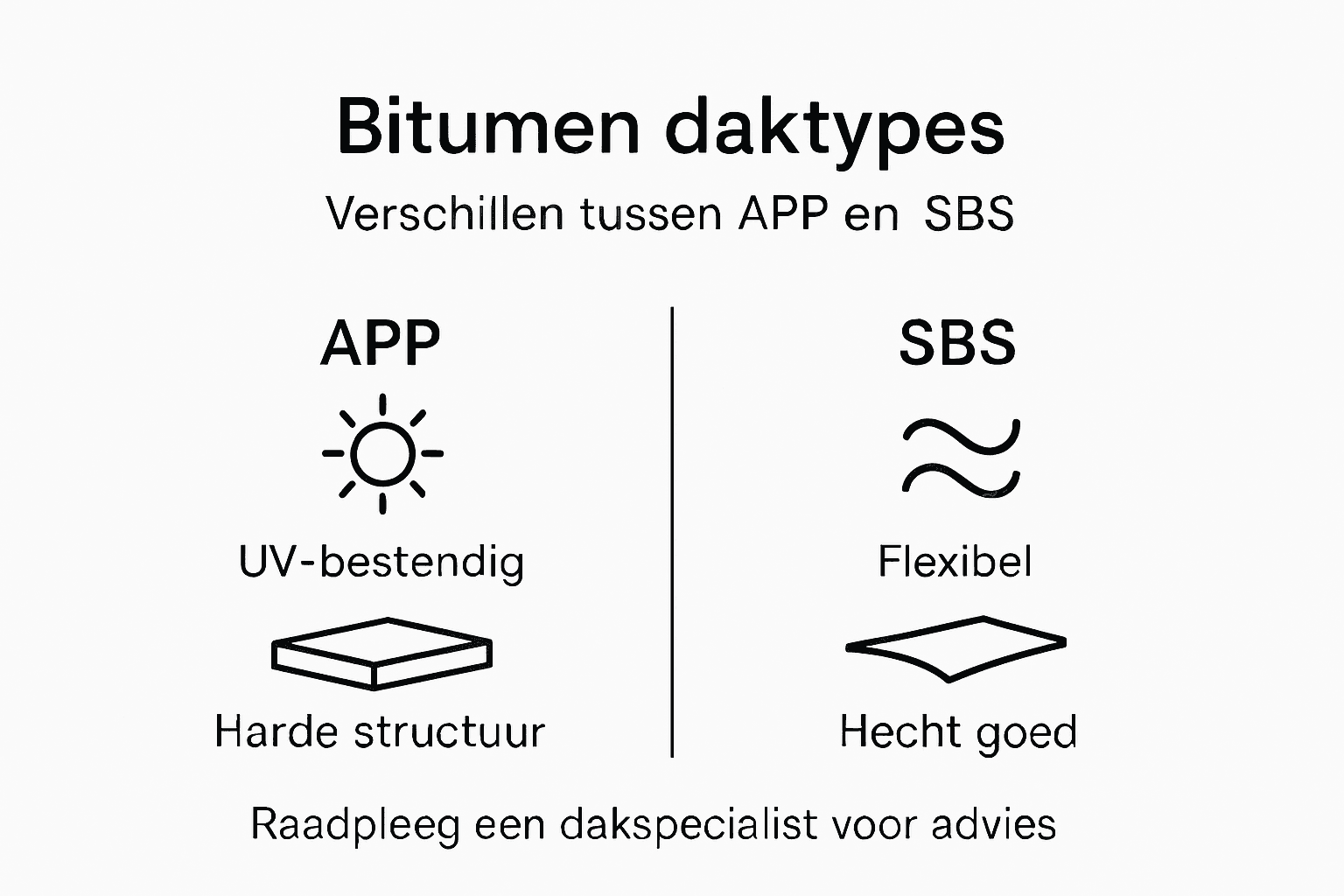 Bitumen daktypes

Verschillen tussen APP en SBS

APP

UV-bestendig

Harde structuur

SBS

Flexibel

Hecht goed

Raadpleeg een dakspecialist voor advies