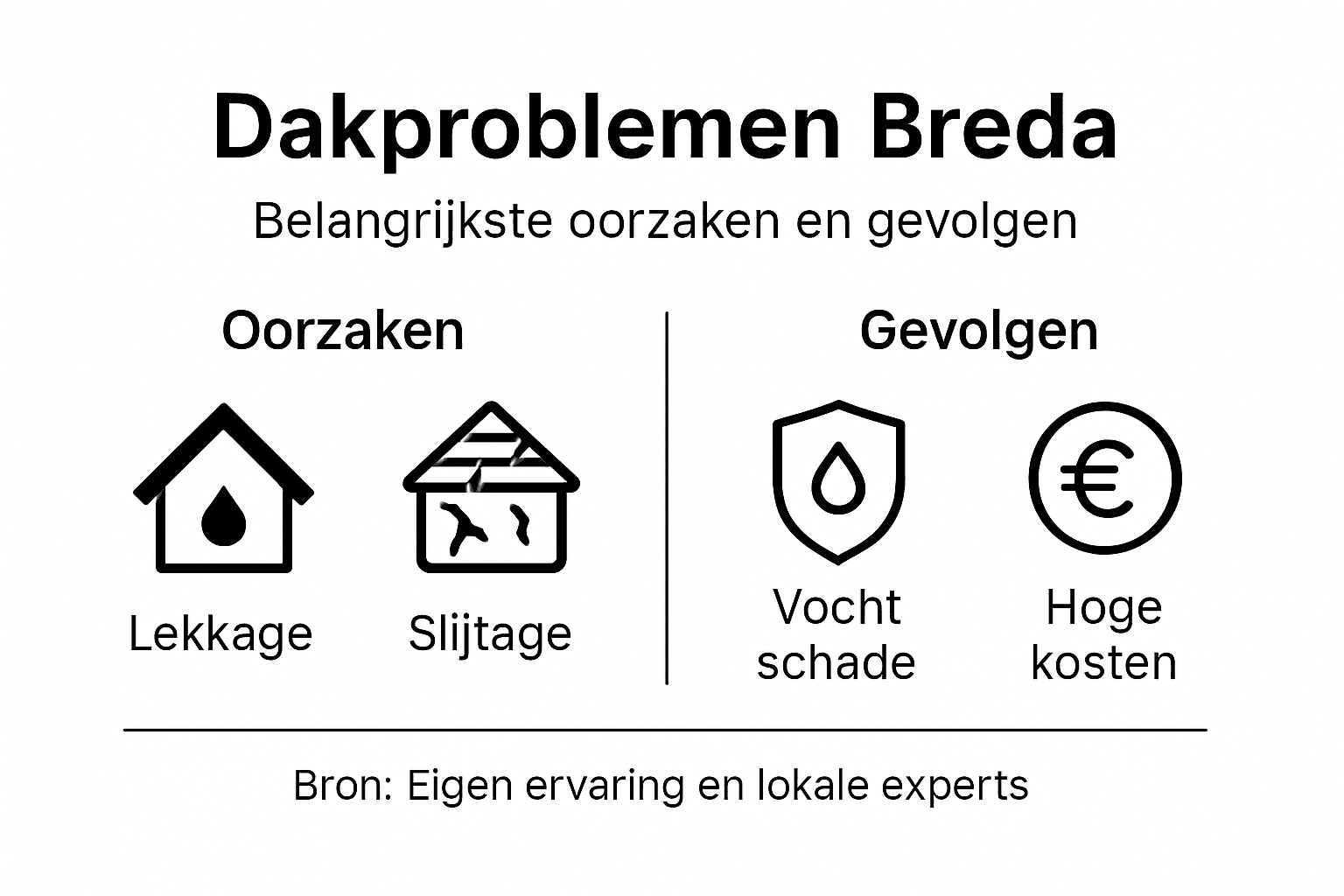 Dakproblemen Breda

Belangrijkste oorzaken en gevolgen

Oorzaken

Lekkage

Slijtage

Gevolgen

Vocht schade

Hoge kosten

Bron: Eigen ervaring en lokale experts